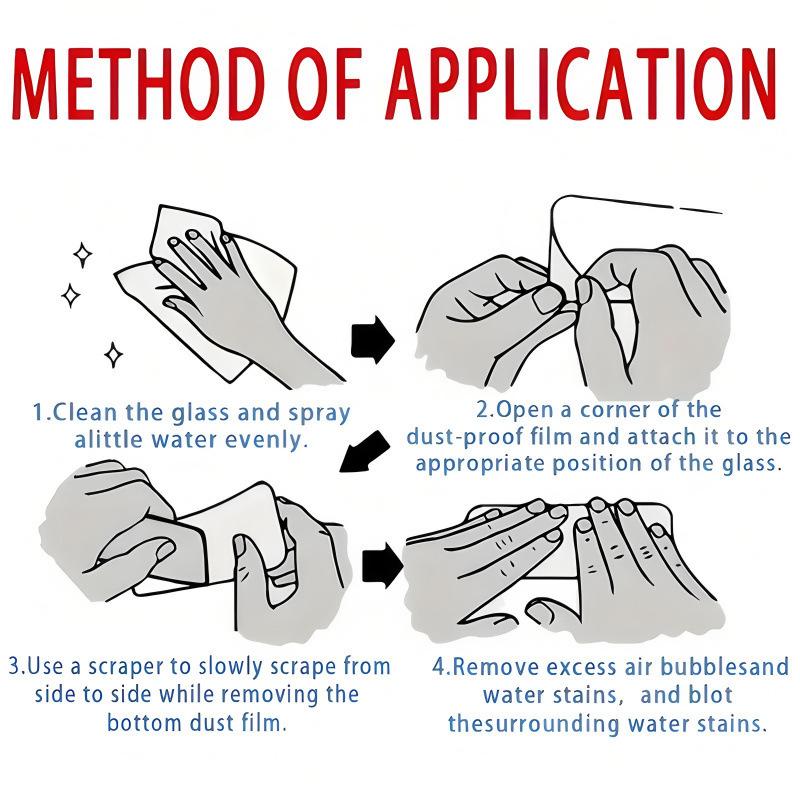 METHOD OF APPLICATION

1.Clean the glass and spray alittle water evenly.

2.Open a corner of the dust-proof film and attach it to the appropriate position of the glass.

3.Use a scraper to slowly scrape from side to side while removing the bottom dust film.

4.Remove excess air bubblesand water stains, and blot thesurrounding water stains.