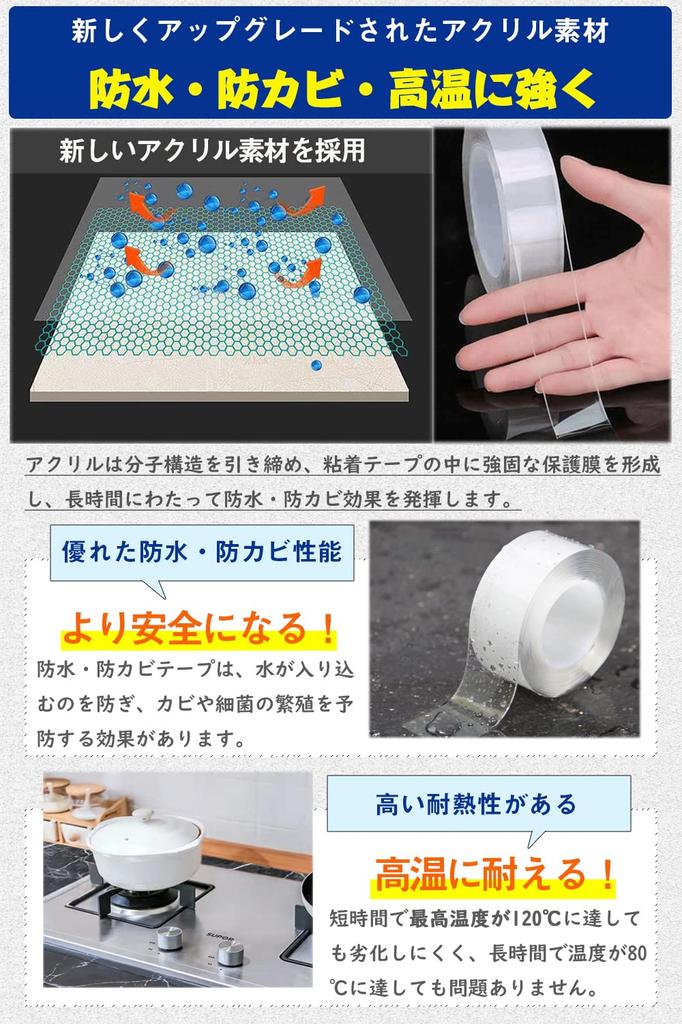 新しくアップグレードされたアクリル素材

防水・防カビ・高温に強く

新しいアクリル素材を採用

アクリルは分子構造を引き締め、粘着テープの中に強固な保護膜を形成し、長時間にわたって防水・防カビ効果を発揮します。

優れた防水・防カビ性能

より安全になる！

防水・防カビテープは、水が入り込むのを防ぎ、カビや細菌の繁殖を予防する効果があります。

SUPOR

高い耐熱性がある

高温に耐える！

短時間で最高温度が120℃に達しても劣化しにくく、長時間で温度が80℃に達しても問題ありません。