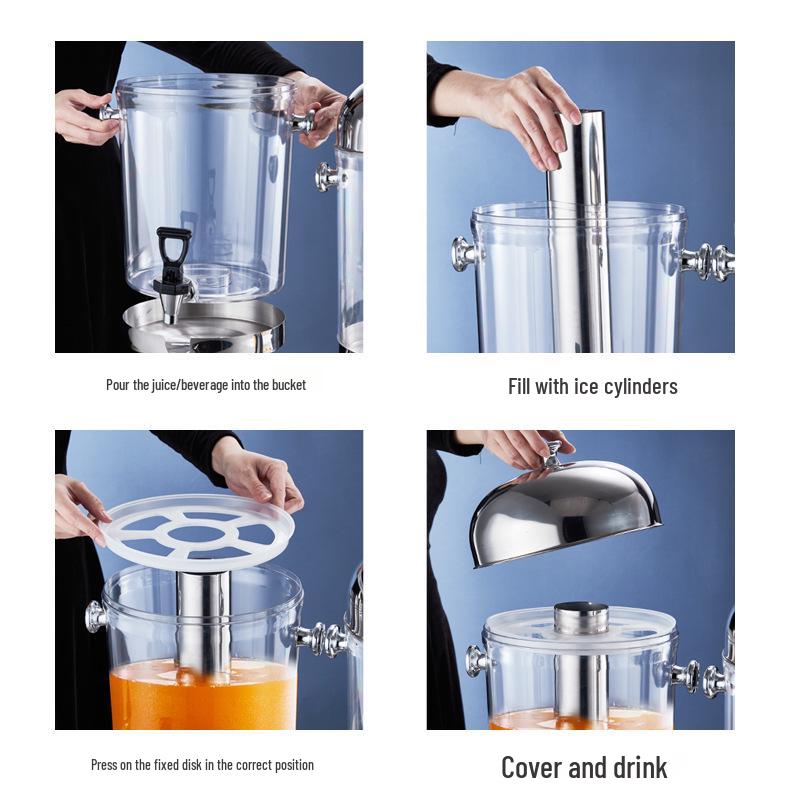 Pour the juice/beverage into the bucket

Fill with ice cylinders

Press on the fixed disk in the correct position

Cover and drink