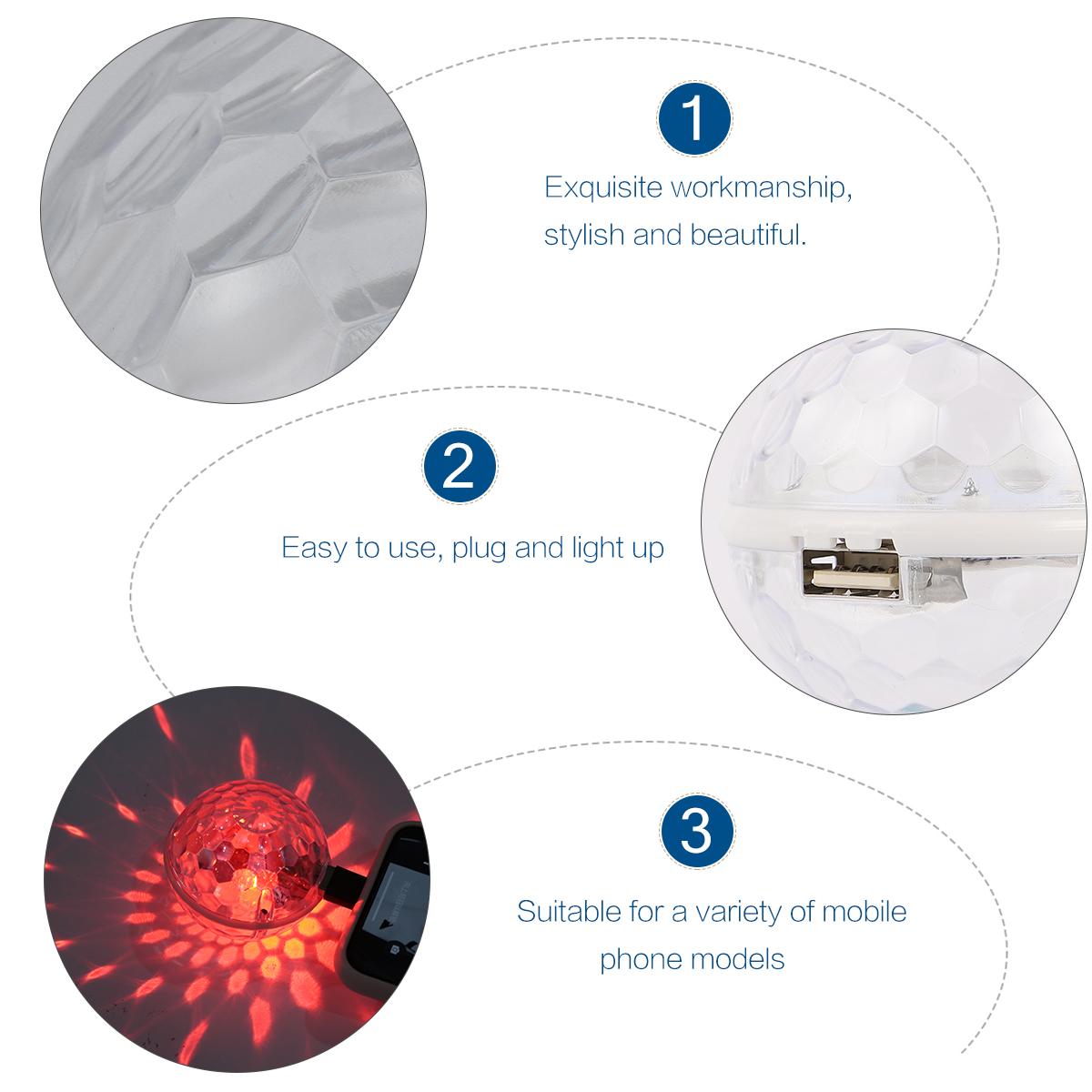 1

Exquisite workmanship, stylish and beautiful.

2

Easy to use, plug and light up

3

Suitable for a variety of mobile phone models