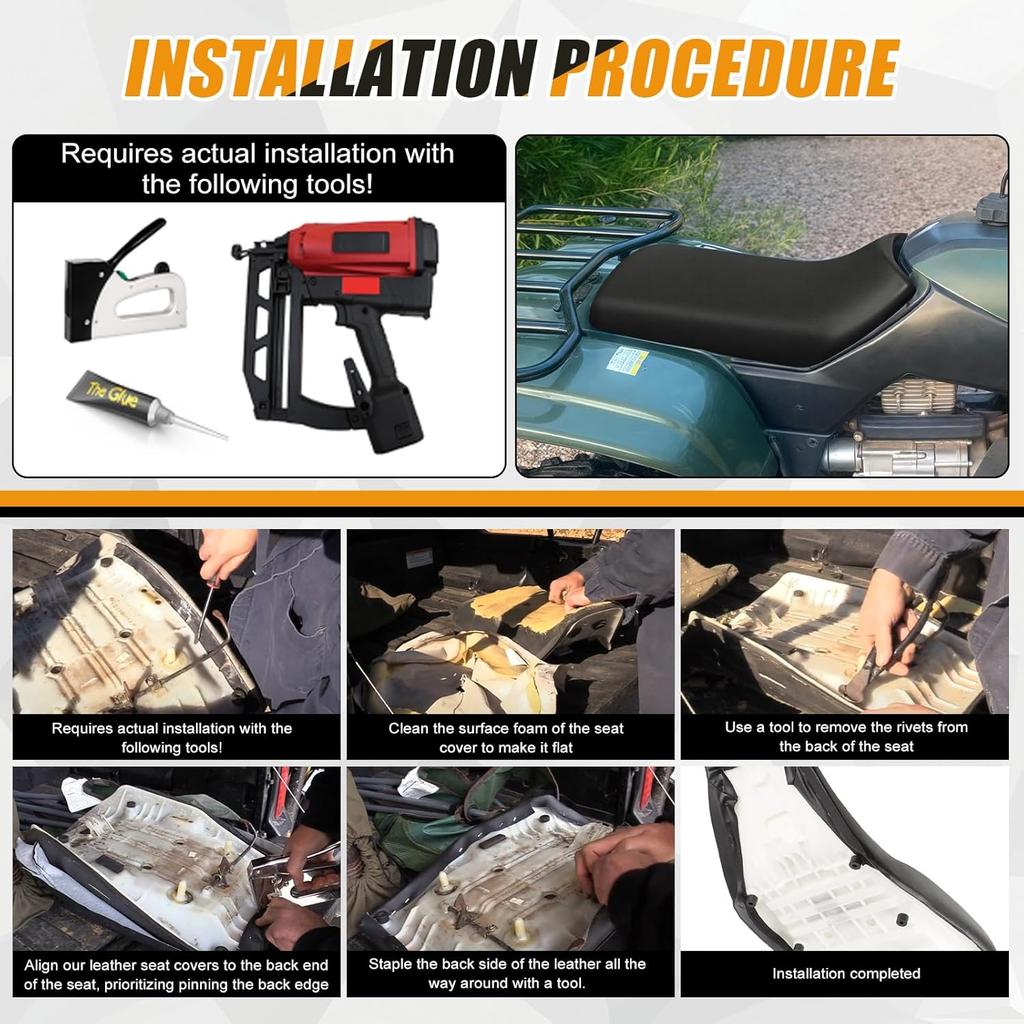 INSTALLATION PROCEDURE

Requires actual installation with the following tools!

The Glue

Requires actual installation with the following tools!

Clean the surface foam of the seat cover to make it flat

Use a tool to remove the rivets from the back of the seat

Align our leather seat covers to the back end of the seat, prioritizing pinning the back edge

Staple the back side of the leather all the way around with a tool.

Installation completed