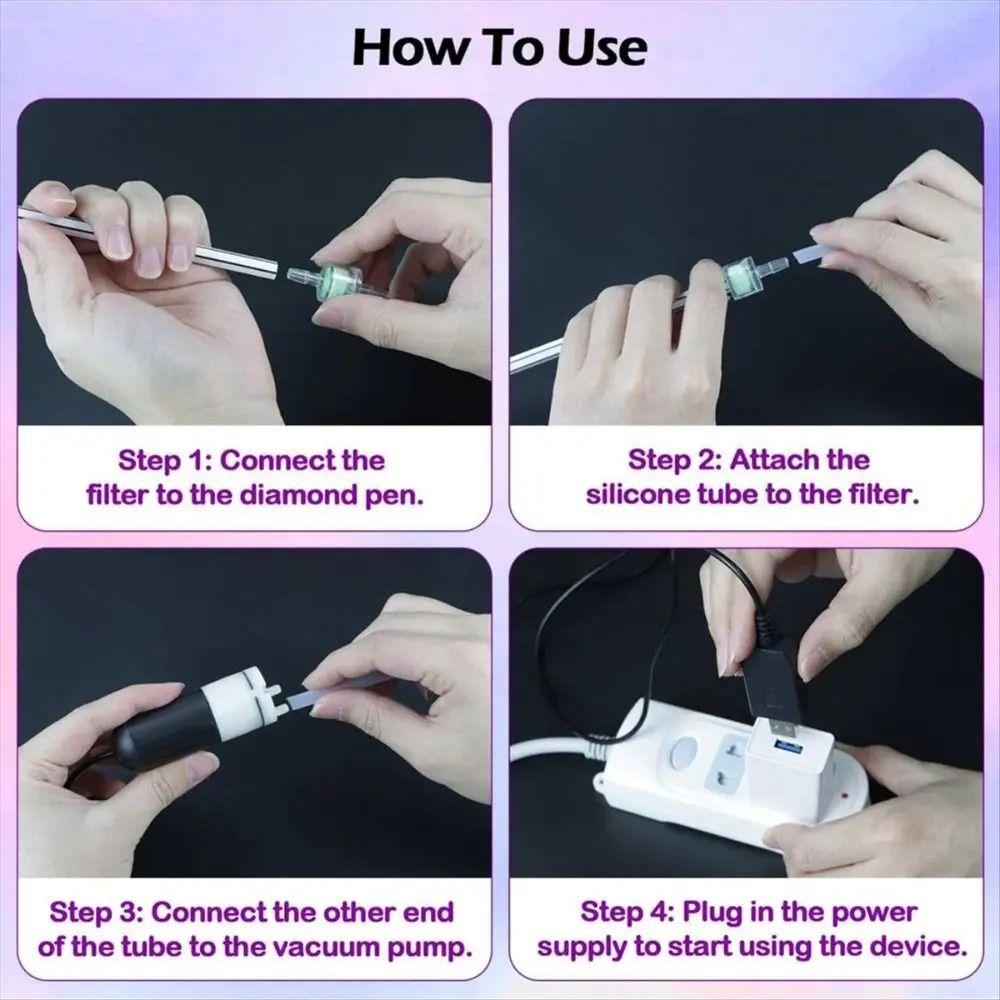 How To Use

Step 1: Connect the filter to the diamond pen.

Step 2: Attach the silicone tube to the filter.

Step 3: Connect the other end of the tube to the vacuum pump.

Step 4: Plug in the power supply to start using the device.