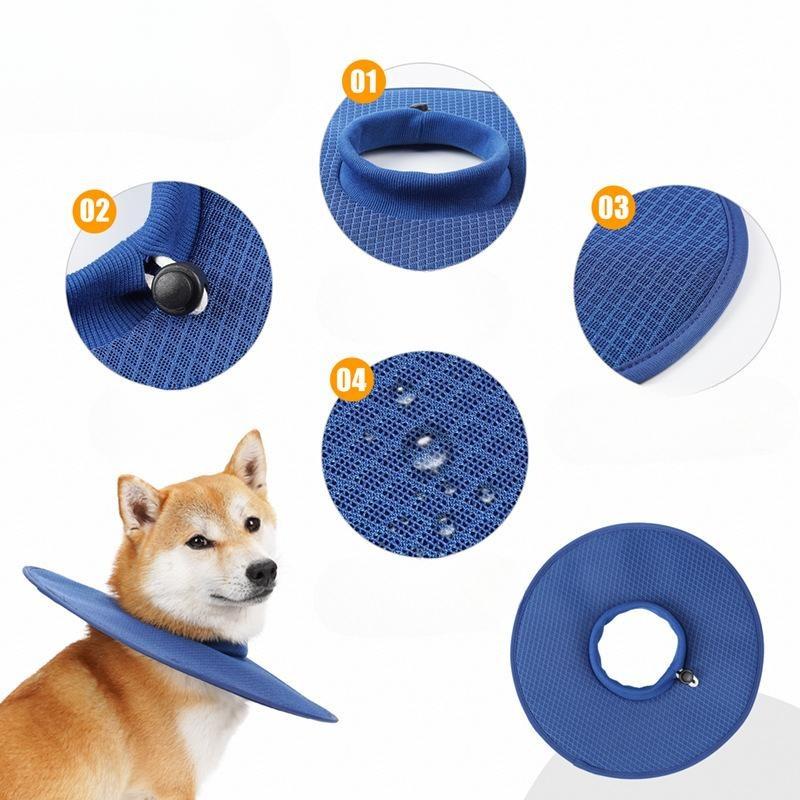 01

02

03

04