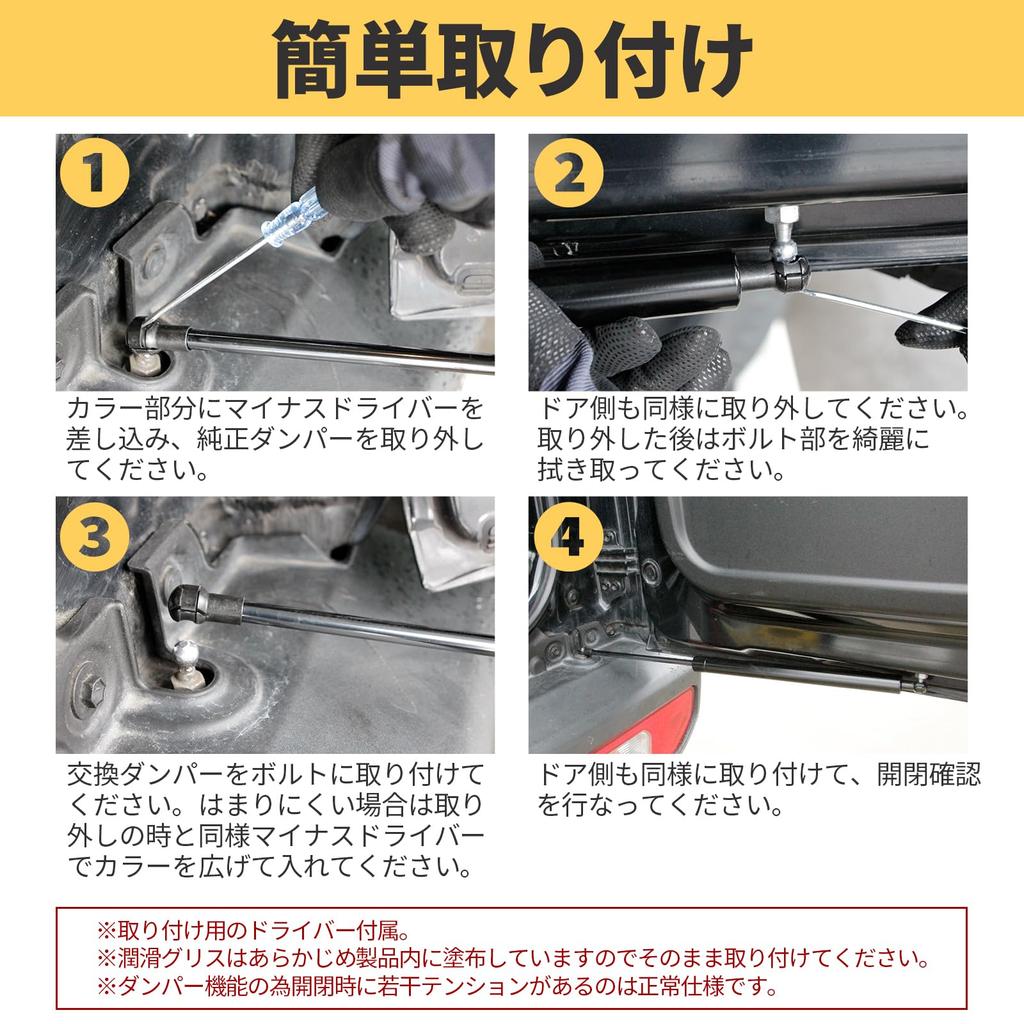 簡単取り付け

1

カラー部分にマイナスドライバーを差し込み、純正ダンパーを取り外してください。

2

ドア側も同様に取り外してください。取り外した後はボルト部を綺麗に拭き取ってください。

3

交換ダンパーをボルトに取り付けてください。はまりにくい場合は取り外しの時と同様マイナスドライバーでカラーを広げて入れてください。

4

ドア側も同様に取り付けて、開閉確認を行なってください。

※取り付け用のドライバー付属。
※潤滑グリスはあらかじめ製品内に塗布していますのでそのまま取り付けてください。
※ダンパー機能の為開閉時に若干テンションがあるのは正常仕様です。