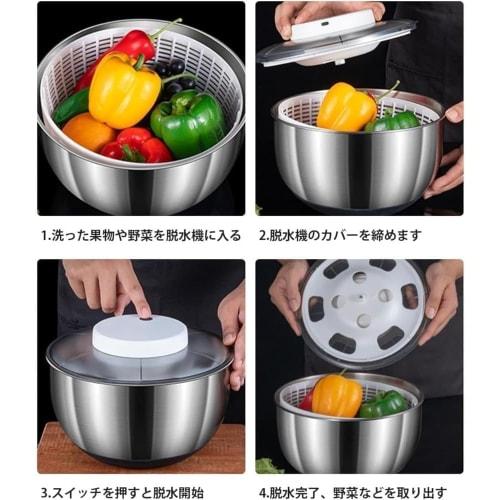 1.洗った果物や野菜を脱水機に入る

2.脱水機のカバーを締めます

3.スイッチを押すと脱水開始

4.脱水完了、野菜などを取り出す