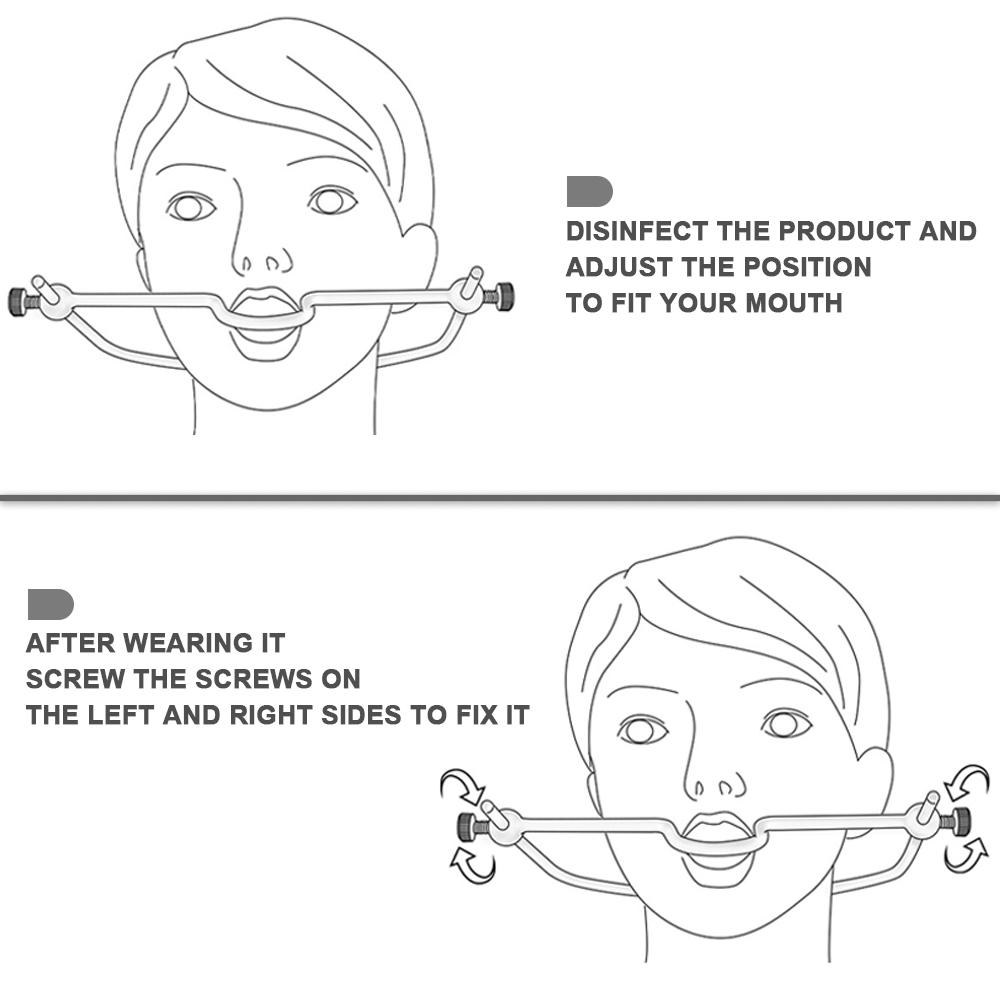 DISINFECT THE PRODUCT AND ADJUST THE POSITION TO FIT YOUR MOUTH

AFTER WEARING IT SCREW THE SCREWS ON THE LEFT AND RIGHT SIDES TO FIX IT