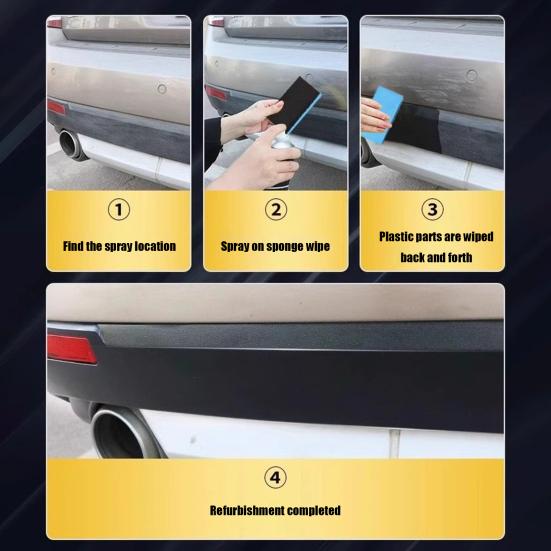 ①

Find the spray location

②

Spray on sponge wipe

③

Plastic parts are wiped back and forth

④

Refurbishment completed