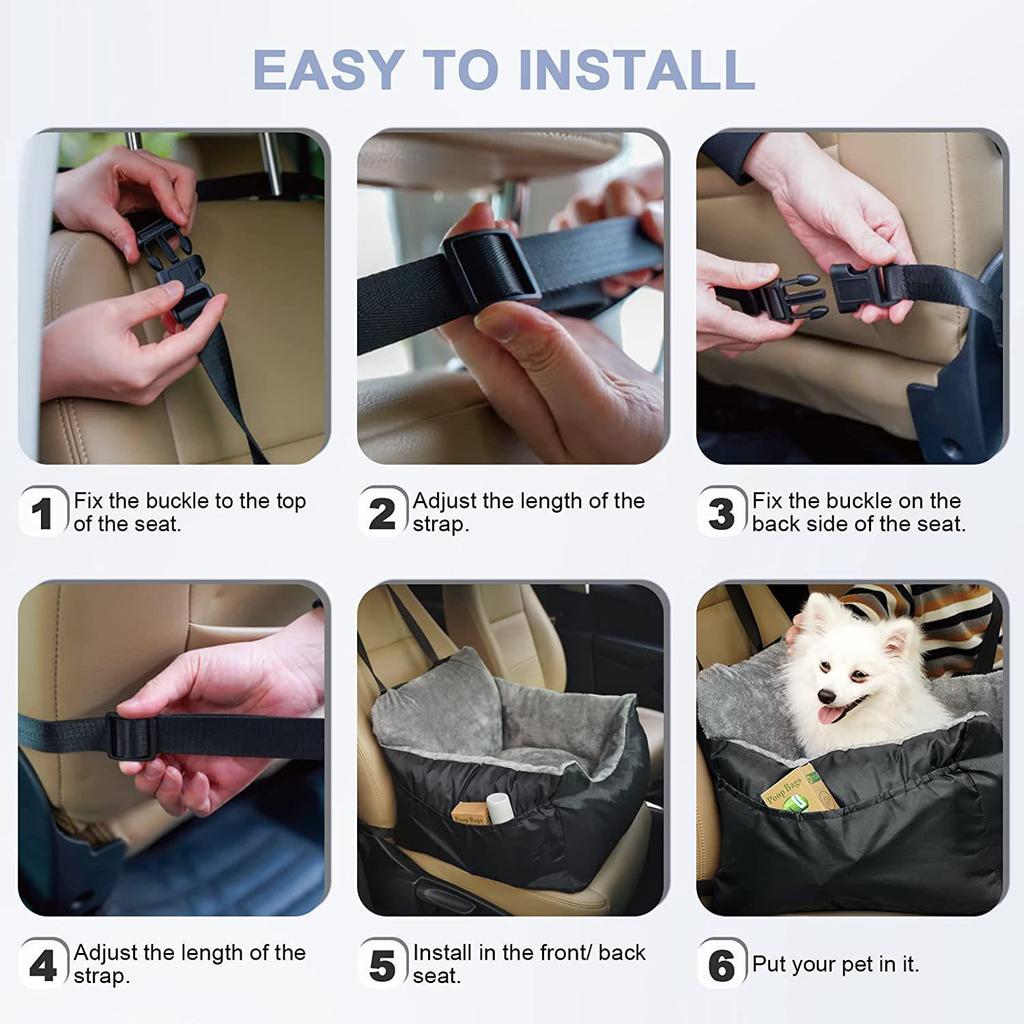 EASY TO INSTALL

1 Fix the buckle to the top of the seat.

2 Adjust the length of the strap.

3 Fix the buckle on the back side of the seat.

Poop Bags

Poop Bags

4 Adjust the length of the strap.

5 Install in the front/ back seat.

6 Put your pet in it.