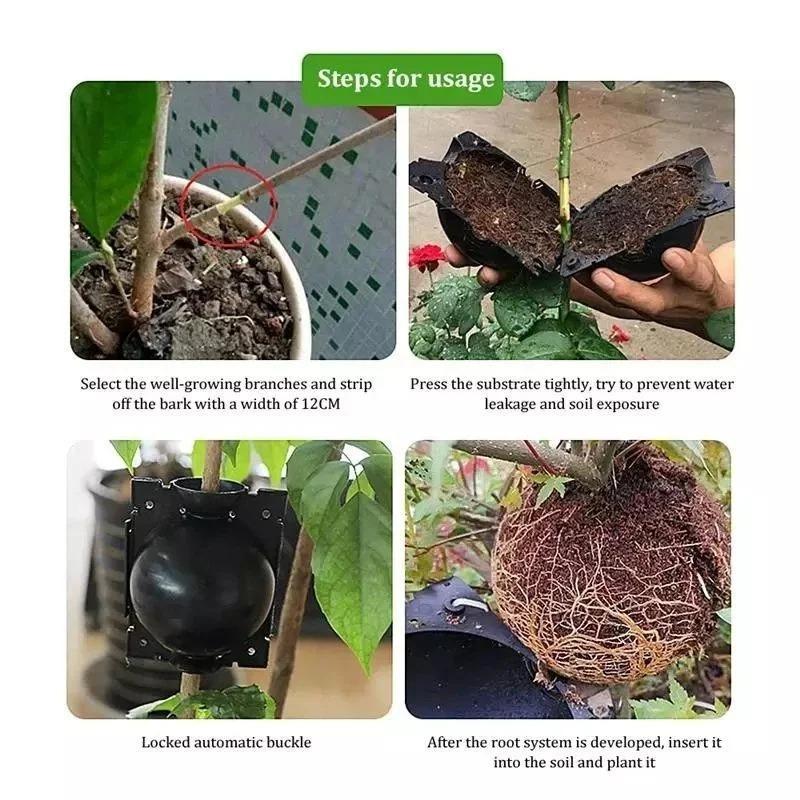 Steps for usage

Select the well-growing branches and strip off the bark with a width of 12CM

Press the substrate tightly, try to prevent water leakage and soil exposure

Locked automatic buckle

After the root system is developed, insert it into the soil and plant it