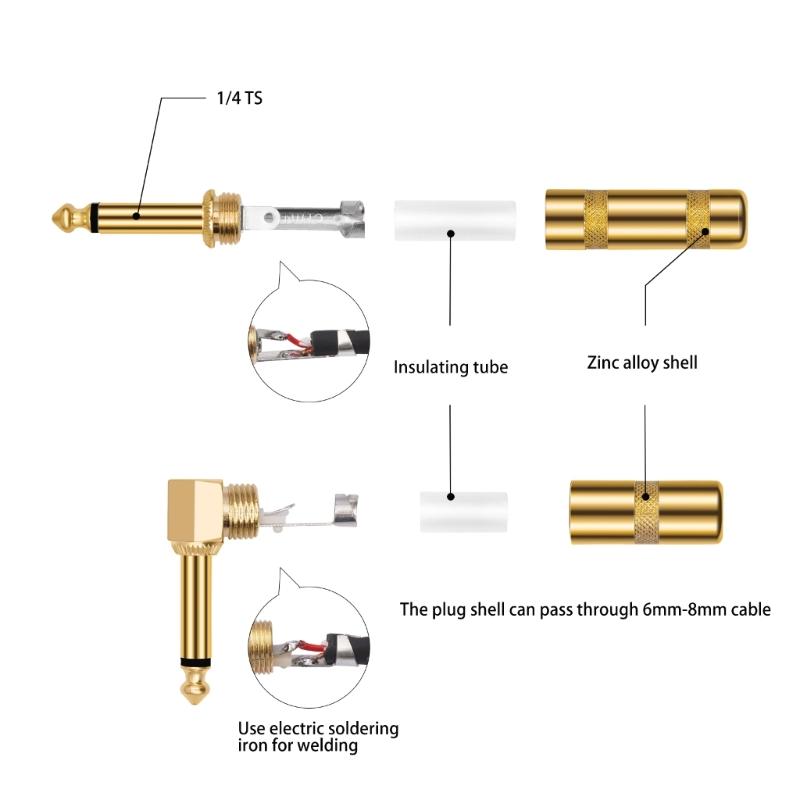 1/4 TS

Insulating tube

Zinc alloy shell

The plug shell can pass through 6mm-8mm cable

Use electric soldering iron for welding