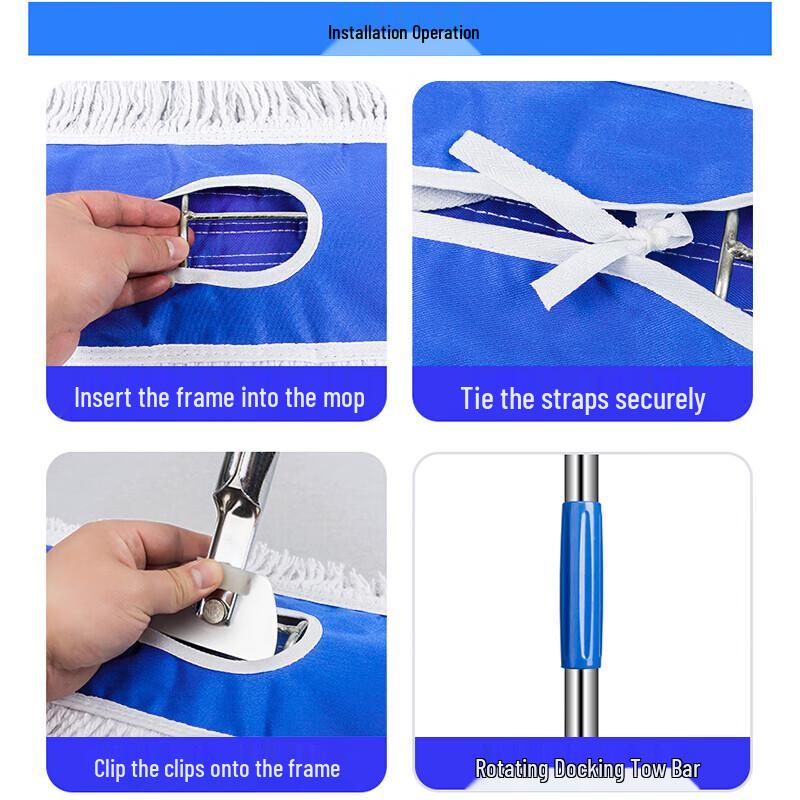 Installation Operation

Insert the frame into the mop

Tie the straps securely

Clip the clips onto the frame

Rotating Docking Tow Bar