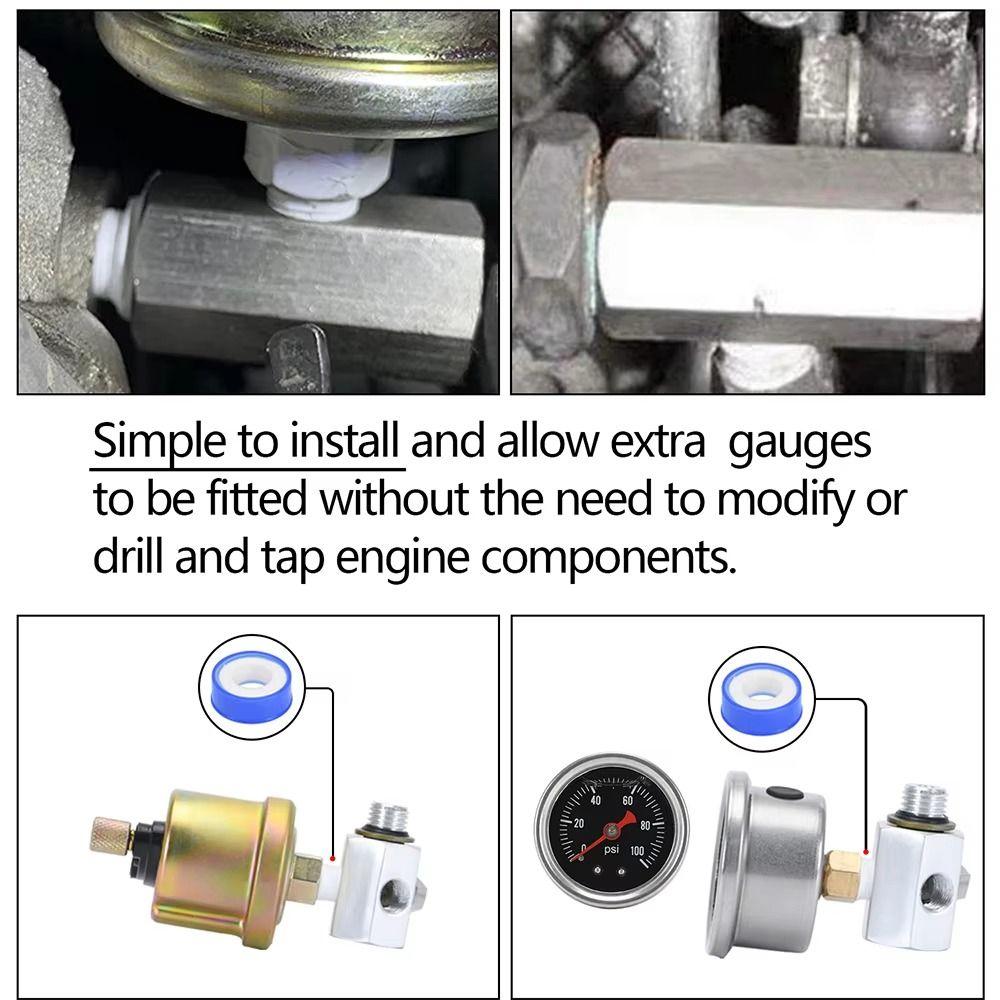 Simple to install and allow extra gauges to be fitted without the need to modify or drill and tap engine components.

0 20 40 60 80 100 psi