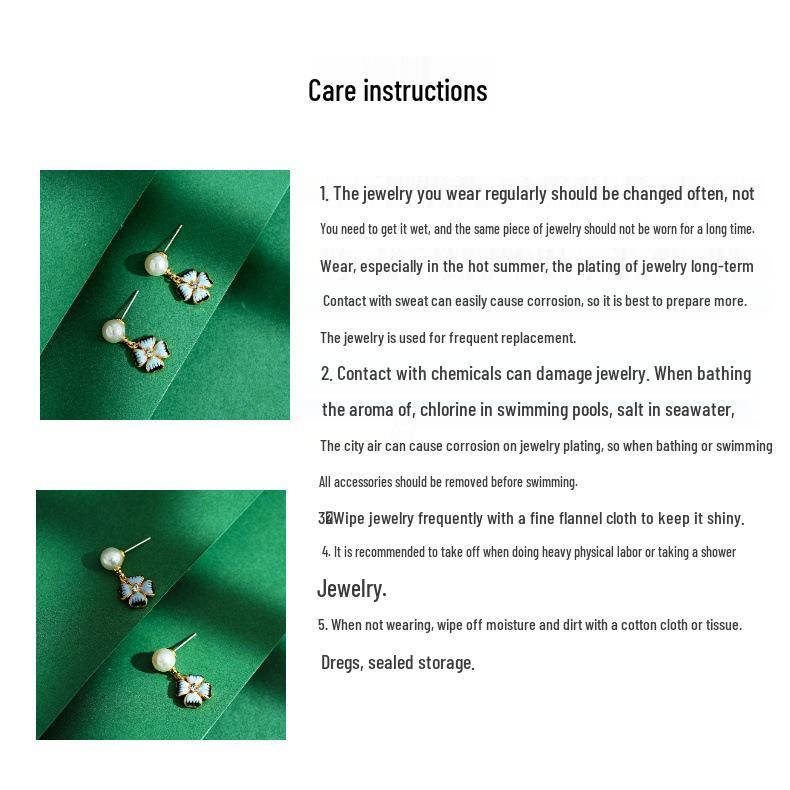 Care instructions

1. The jewelry you wear regularly should be changed often, not

You need to get it wet, and the same piece of jewelry should not be worn for a long time.

Wear, especially in the hot summer, the plating of jewelry long-term

Contact with sweat can easily cause corrosion, so it is best to prepare more.

The jewelry is used for frequent replacement.

2. Contact with chemicals can damage jewelry. When bathing

the aroma of, chlorine in swimming pools, salt in seawater,

The city air can cause corrosion on jewelry plating, so when bathing or swimming

All accessories should be removed before swimming.

3. Wipe jewelry frequently with a fine flannel cloth to keep it shiny.

4. It is recommended to take off when doing heavy physical labor or taking a shower

Jewelry.

5. When not wearing, wipe off moisture and dirt with a cotton cloth or tissue.

Dregs, sealed storage.