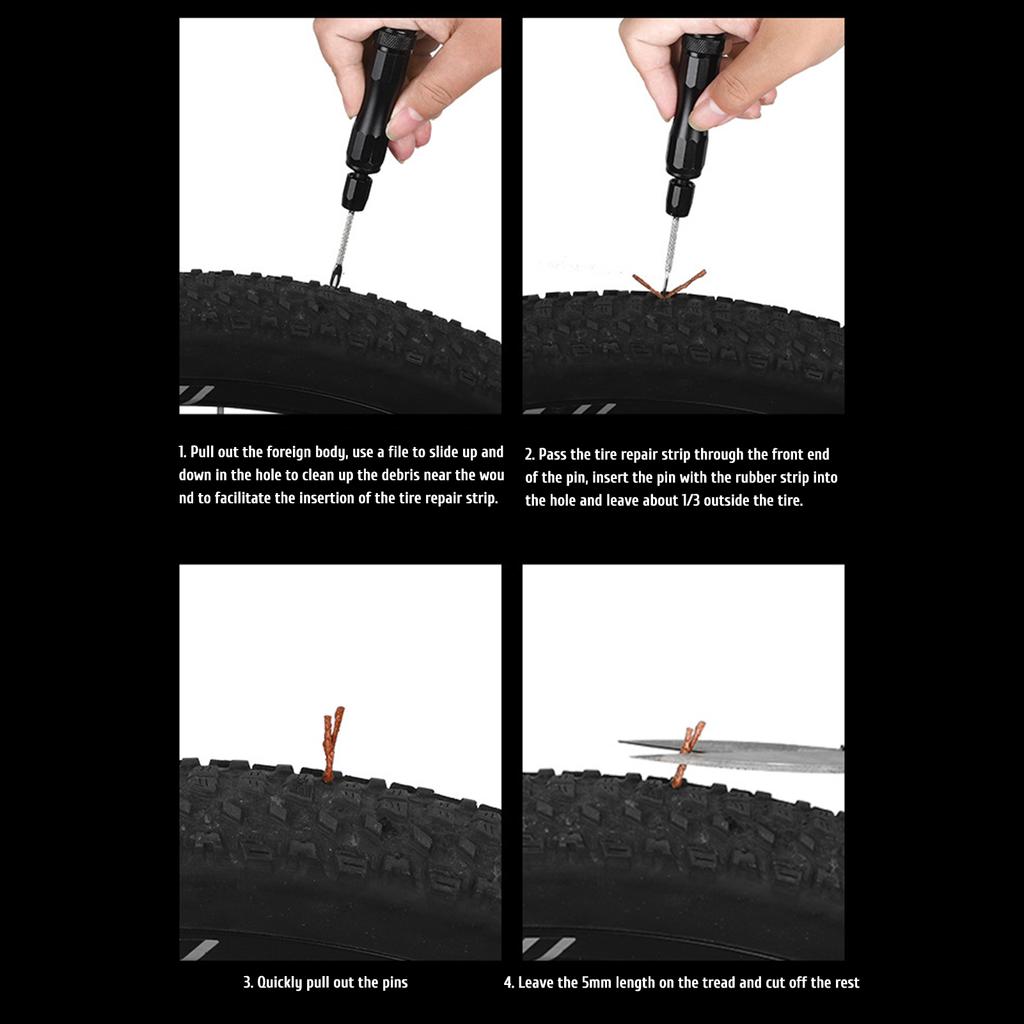 1. Pull out the foreign body, use a file to slide up and down in the hole to clean up the debris near the wou nd to facilitate the insertion of the tire repair strip.

2. Pass the tire repair strip through the front end of the pin, insert the pin with the rubber strip into the hole and leave about 1/3 outside the tire.

3. Quickly pull out the pins

4. Leave the 5mm length on the tread and cut off the rest