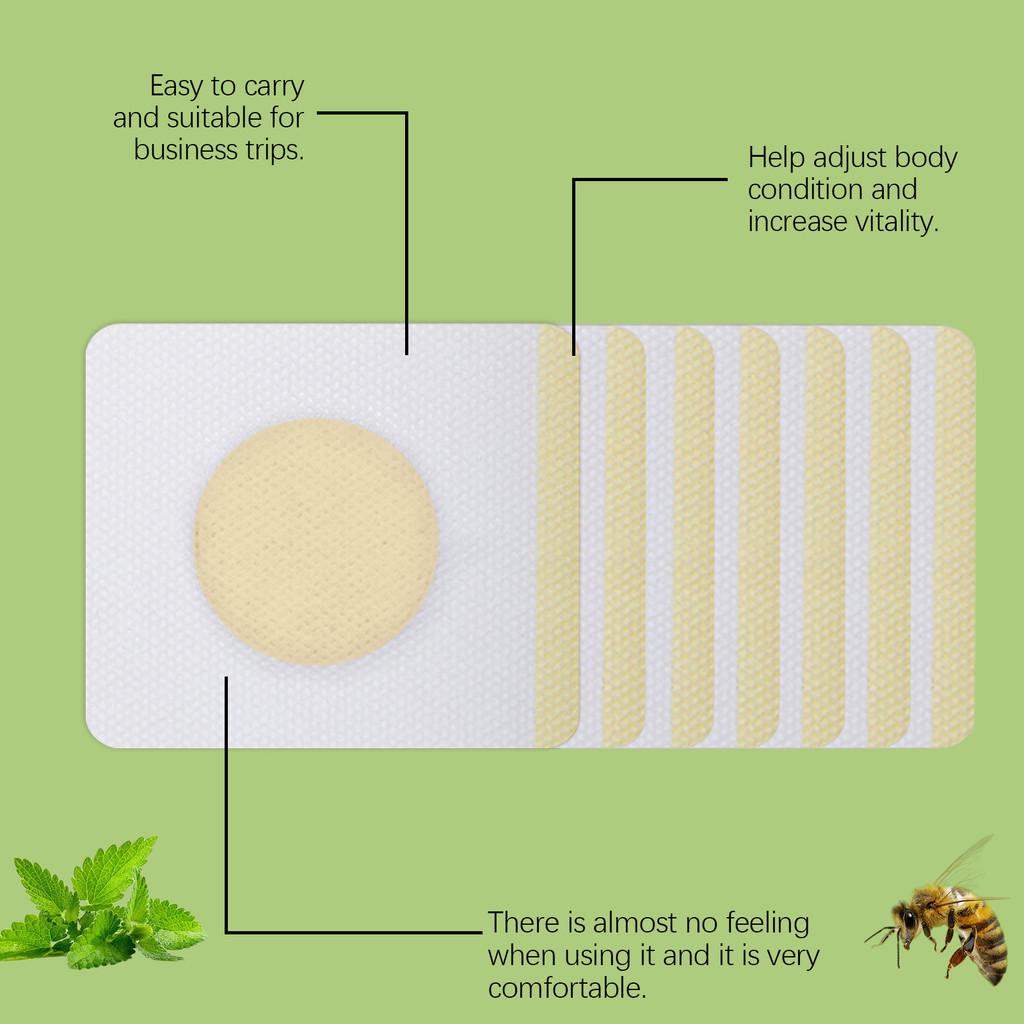 Easy to carry and suitable for business trips.

Help adjust body condition and increase vitality.

There is almost no feeling when using it and it is very comfortable.