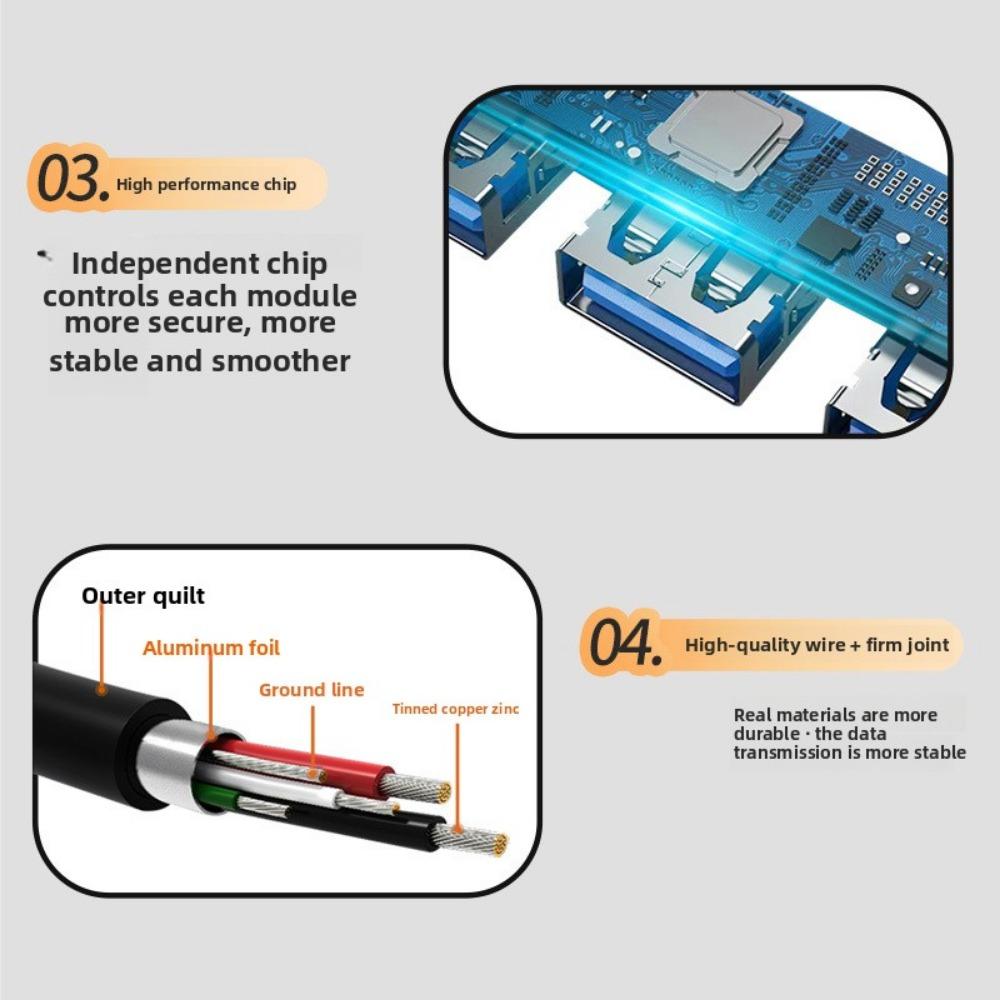 03. High performance chip

Independent chip controls each module more secure, more stable and smoother

Outer quilt

Aluminum foil

Ground line

Tinned copper zinc

04. High-quality wire + firm joint

Real materials are more durable · the data transmission is more stable