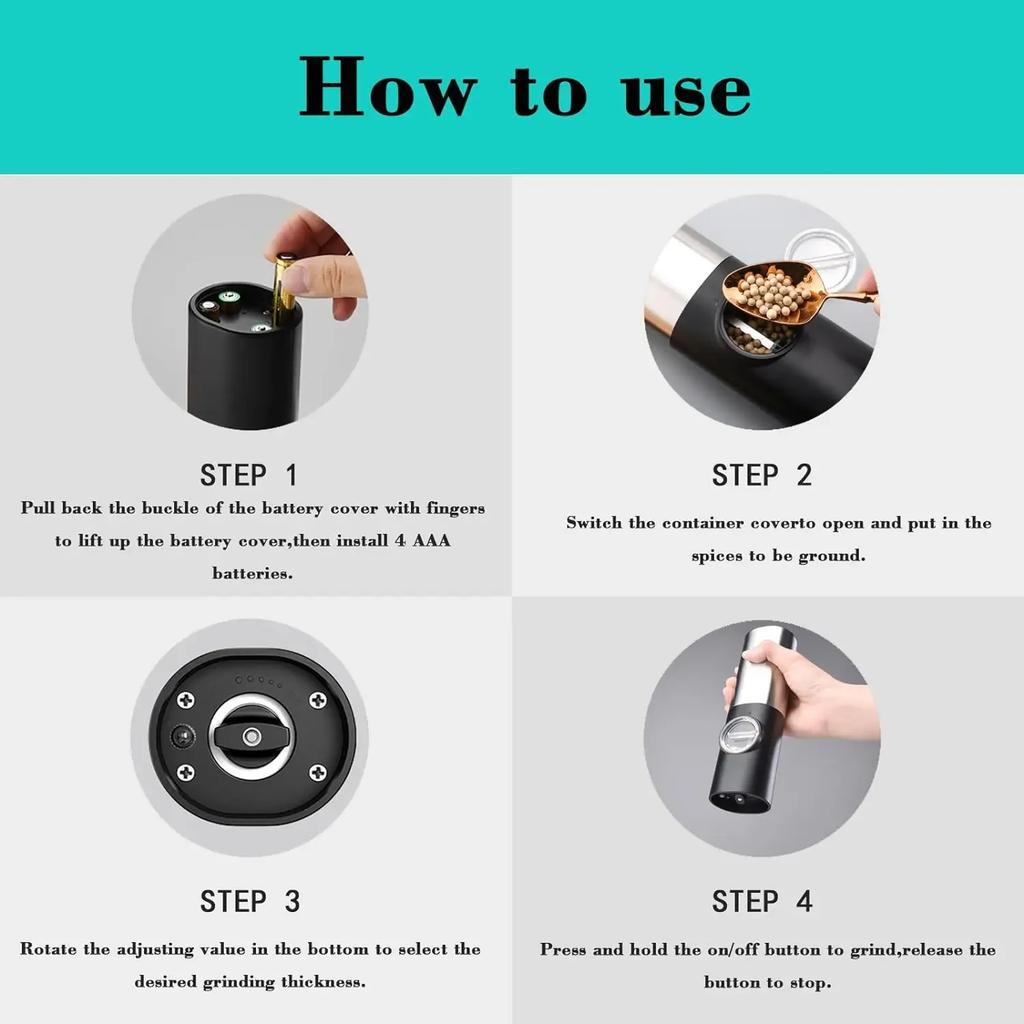 How to use

STEP 1

Pull back the buckle of the battery cover with fingers to lift up the battery cover,then install 4 AAA batteries.

STEP 2

Switch the container coverto open and put in the spices to be ground.

STEP 3

Rotate the adjusting value in the bottom to select the desired grinding thickness.

STEP 4

Press and hold the on/off button to grind,release the button to stop.