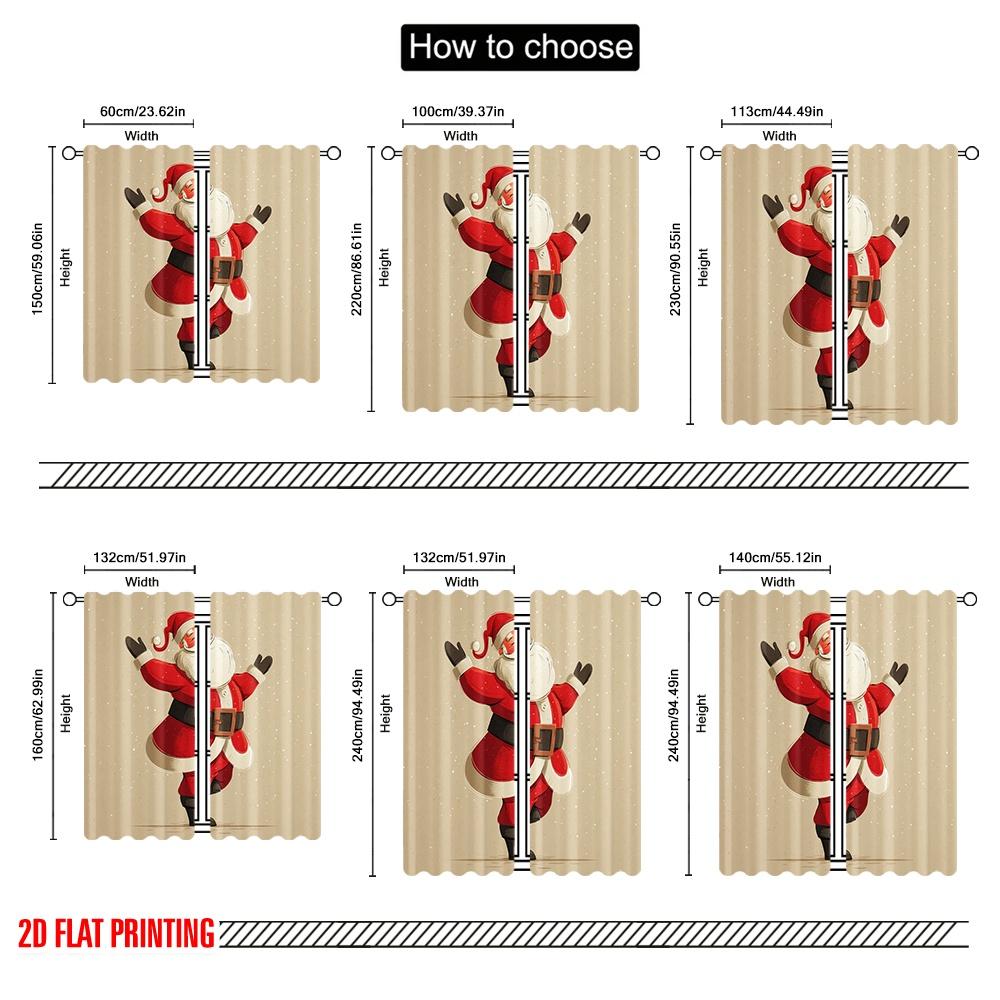 How to choose

60cm/23.62in
Width
150cm/59.06in
Height

100cm/39.37in
Width
220cm/86.61in
Height

113cm/44.49in
Width
230cm/90.55in
Height

132cm/51.97in
Width
160cm/62.99in
Height

132cm/51.97in
Width
240cm/94.49in
Height

140cm/55.12in
Width
240cm/94.49in
Height

2D FLAT PRINTING