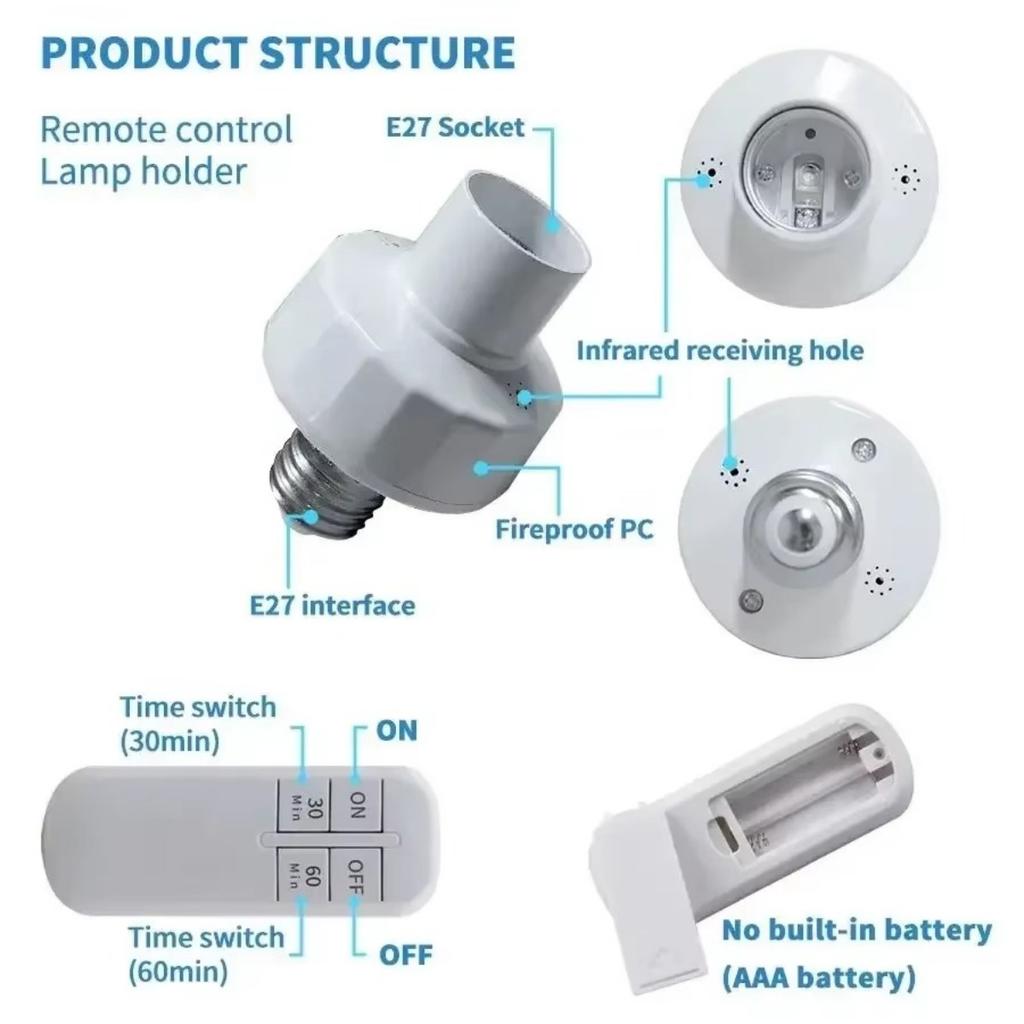 PRODUCT STRUCTURE

Remote control Lamp holder

E27 Socket

Infrared receiving hole

Fireproof PC

E27 interface

Time switch (30min)

ON

30 Min

ON

60 Min

OFF

Time switch (60min)

OFF

No built-in battery (AAA battery)