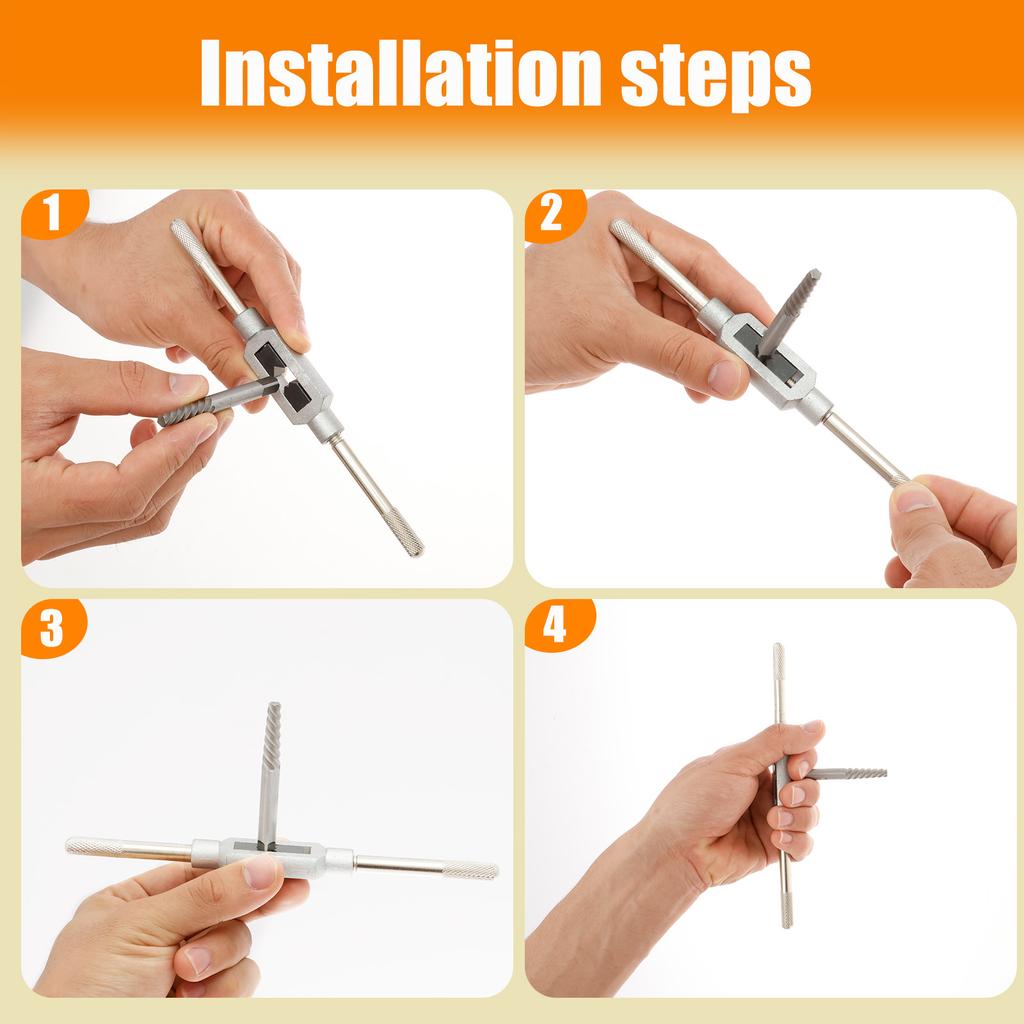 Installation steps

1

2

3

4