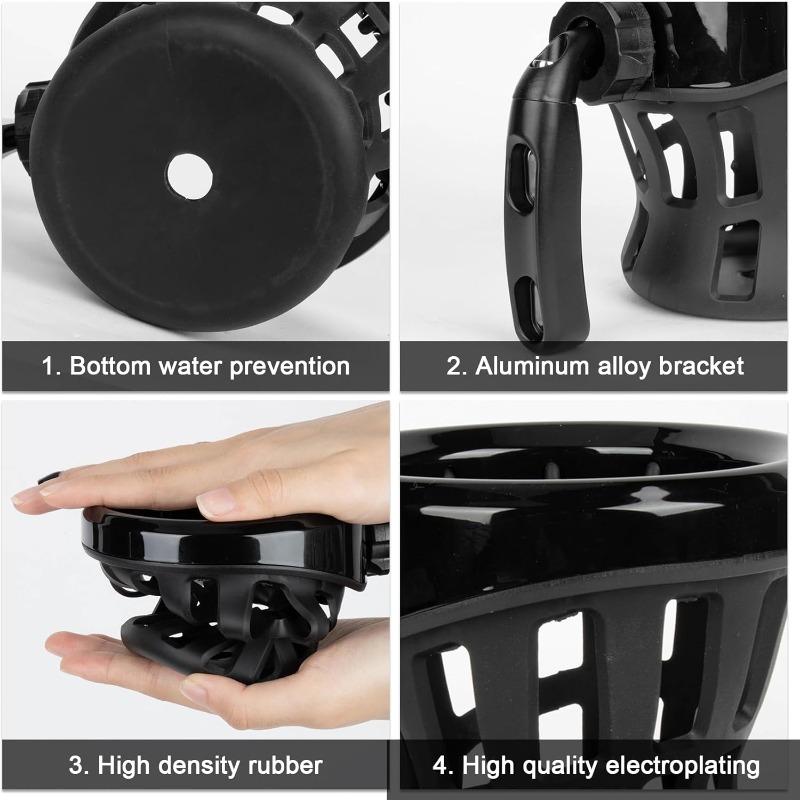 1. Bottom water prevention

2. Aluminum alloy bracket

3. High density rubber

4. High quality electroplating