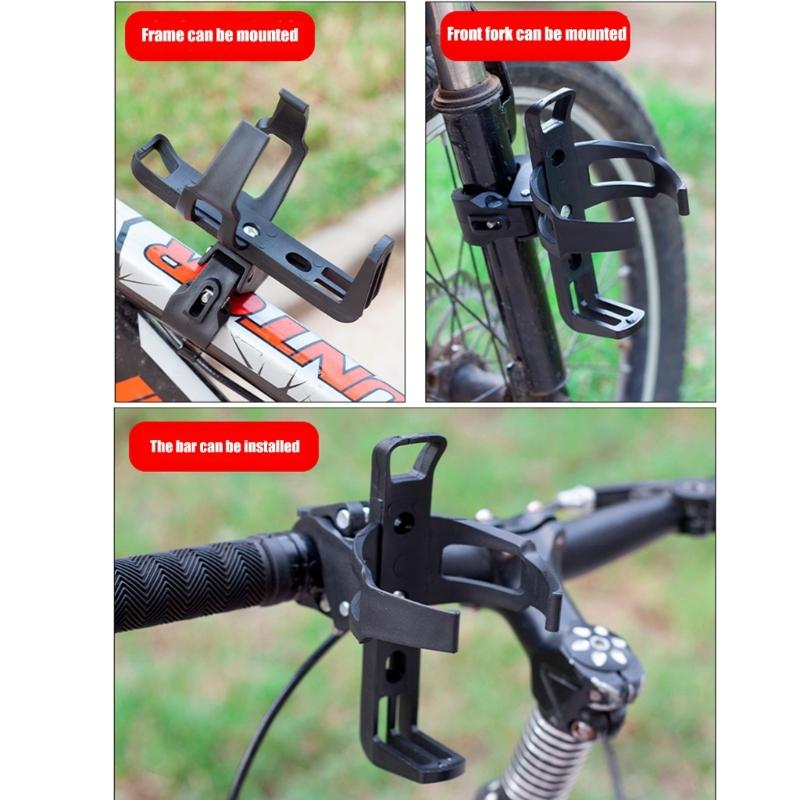 Frame can be mounted

Front fork can be mounted

The bar can be installed