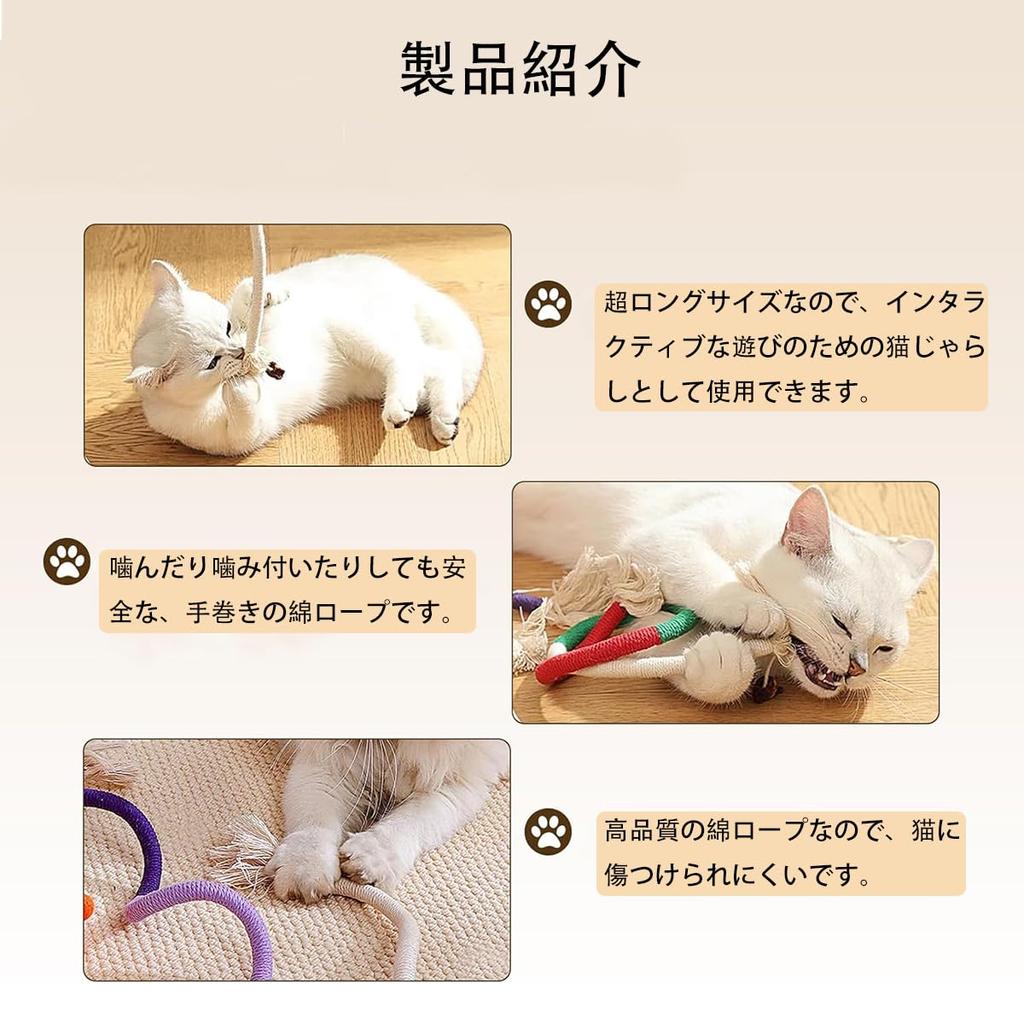 製品紹介

超ロングサイズなので、インタラクティブな遊びのための猫じゃらしとして使用できます。

噛んだり噛み付いたりしても安全な、手巻きの綿ロープです。

高品質の綿ロープなので、猫に傷つけられにくいです。