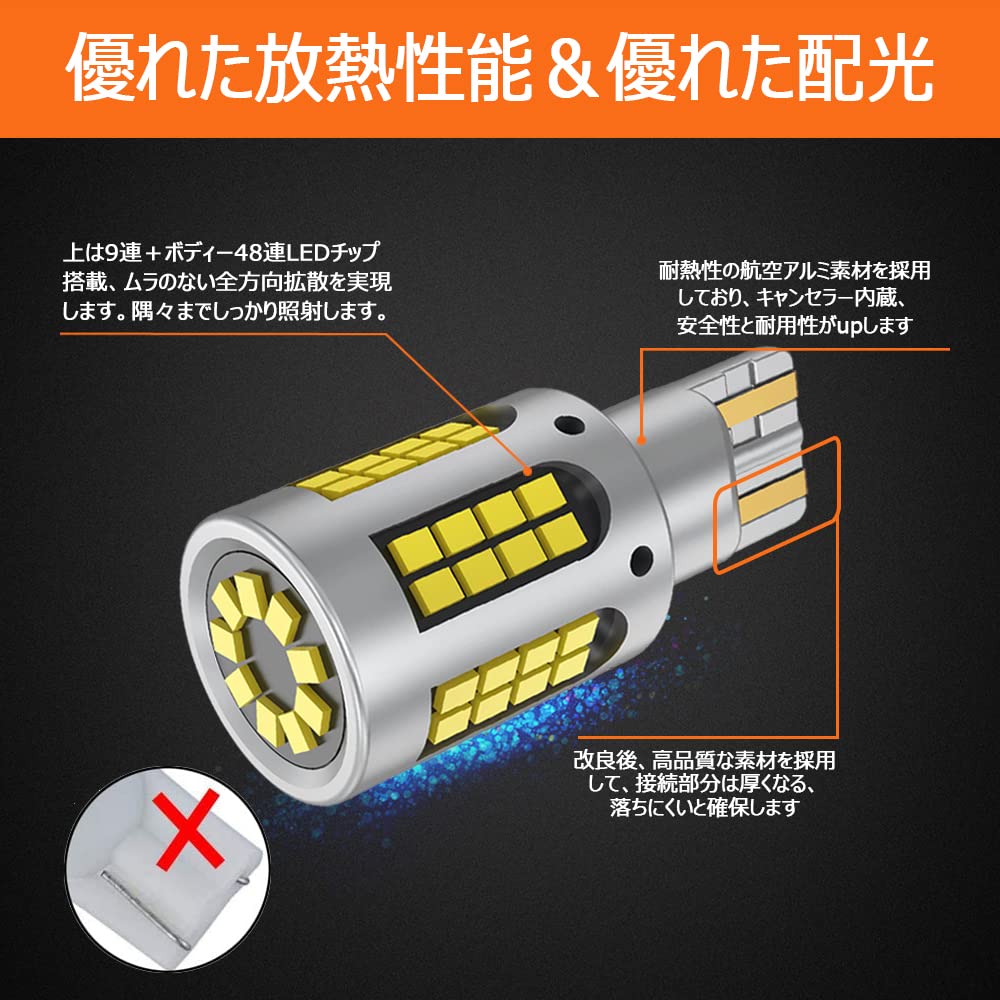 優れた放熱性能＆優れた配光

上は9連＋ボディー48連LEDチップ搭載、ムラのない全方向拡散を実現します。隅々までしっかり照射します。

耐熱性の航空アルミ素材を採用しており、キャンセラー内蔵、安全性と耐用性がupします

改良後、高品質な素材を採用して、接続部分は厚くなる、落ちにくいと確保します