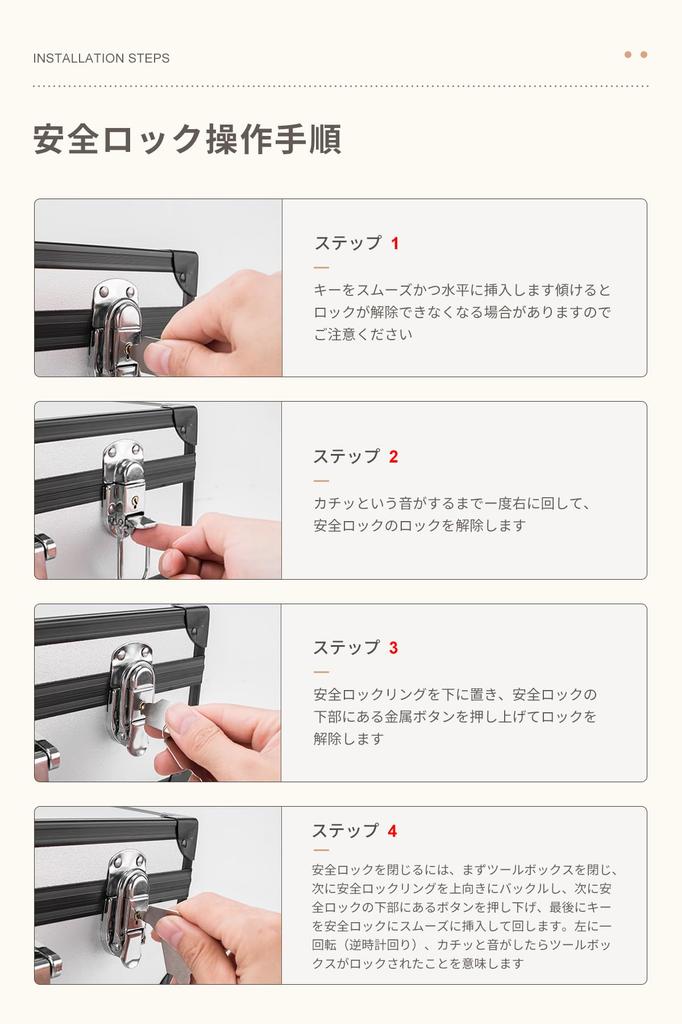 INSTALLATION STEPS

安全ロック操作手順

ステップ 1

キーをスムーズかつ水平に挿入します傾けるとロックが解除できなくなる場合がありますのでご注意ください

ステップ 2

カチッという音がするまで一度右に回して、安全ロックのロックを解除します

ステップ 3

安全ロックリングを下に置き、安全ロックの下部にある金属ボタンを押し上げてロックを解除します

ステップ 4

安全ロックを閉じるには、まずツールボックスを閉じ、次に安全ロックリングを上向きにバックルし、次に安全ロックの下部にあるボタンを押し下げ、最後にキーを安全ロックにスムーズに挿入して回します。左に一回転（逆時計回り）、カチッと音がしたらツールボックスがロックされたことを意味します