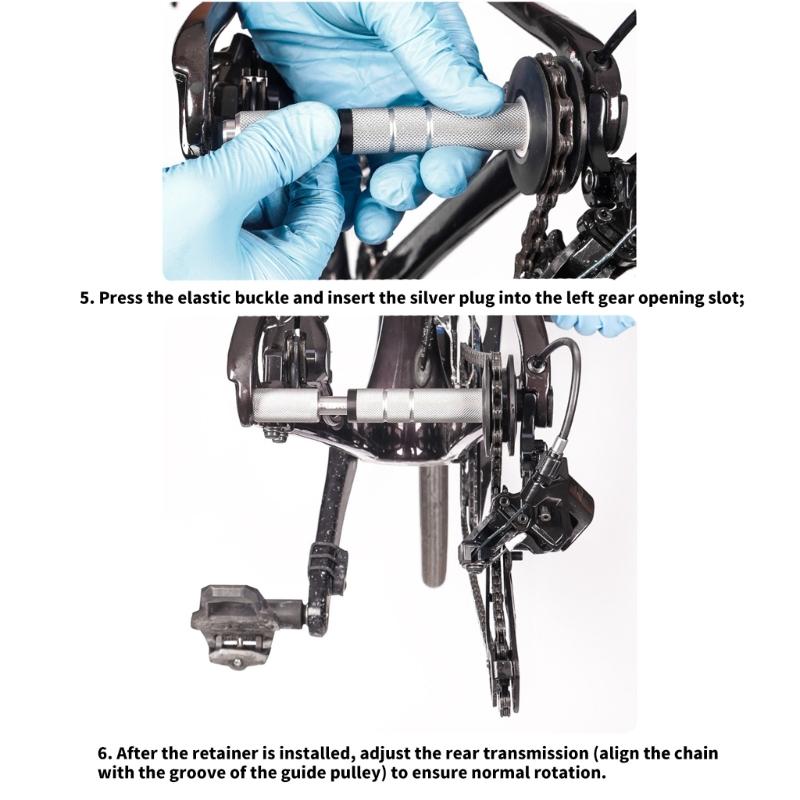 5. Press the elastic buckle and insert the silver plug into the left gear opening slot;

6. After the retainer is installed, adjust the rear transmission (align the chain with the groove of the guide pulley) to ensure normal rotation.