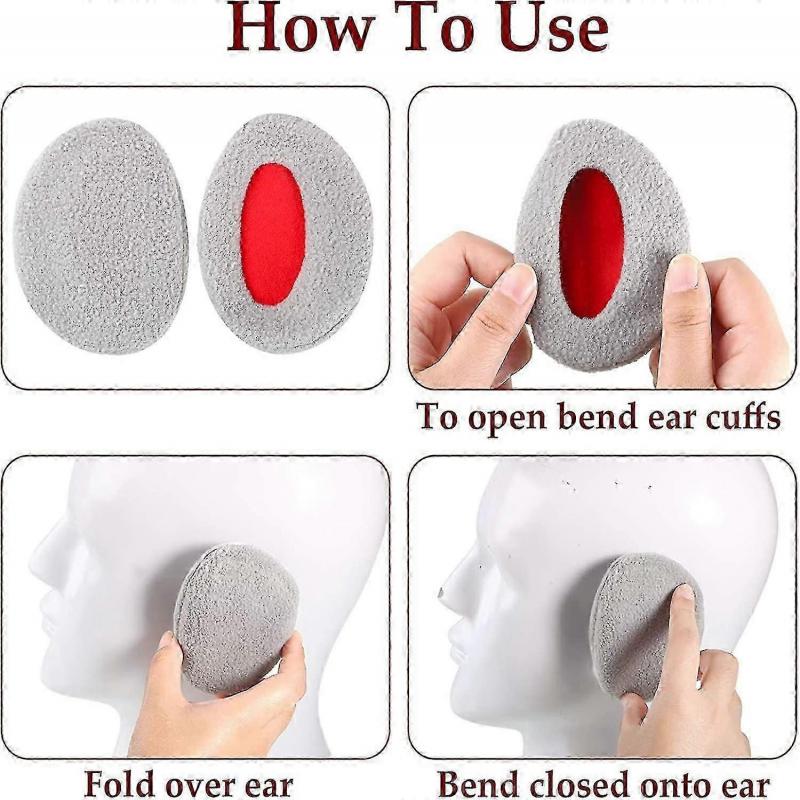 How To Use

To open bend ear cuffs

Fold over ear

Bend closed onto ear