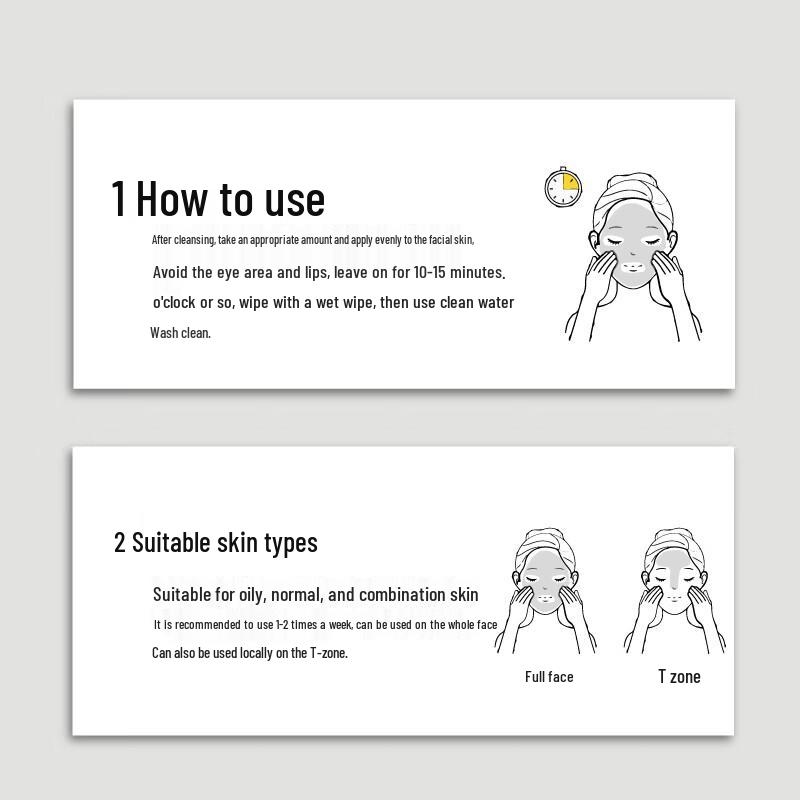 1 How to use

After cleansing, take an appropriate amount and apply evenly to the facial skin,

Avoid the eye area and lips, leave on for 10-15 minutes.

o'clock or so, wipe with a wet wipe, then use clean water

Wash clean.

2 Suitable skin types

Suitable for oily, normal, and combination skin

It is recommended to use 1-2 times a week, can be used on the whole face

Can also be used locally on the T-zone.

Full face

T zone