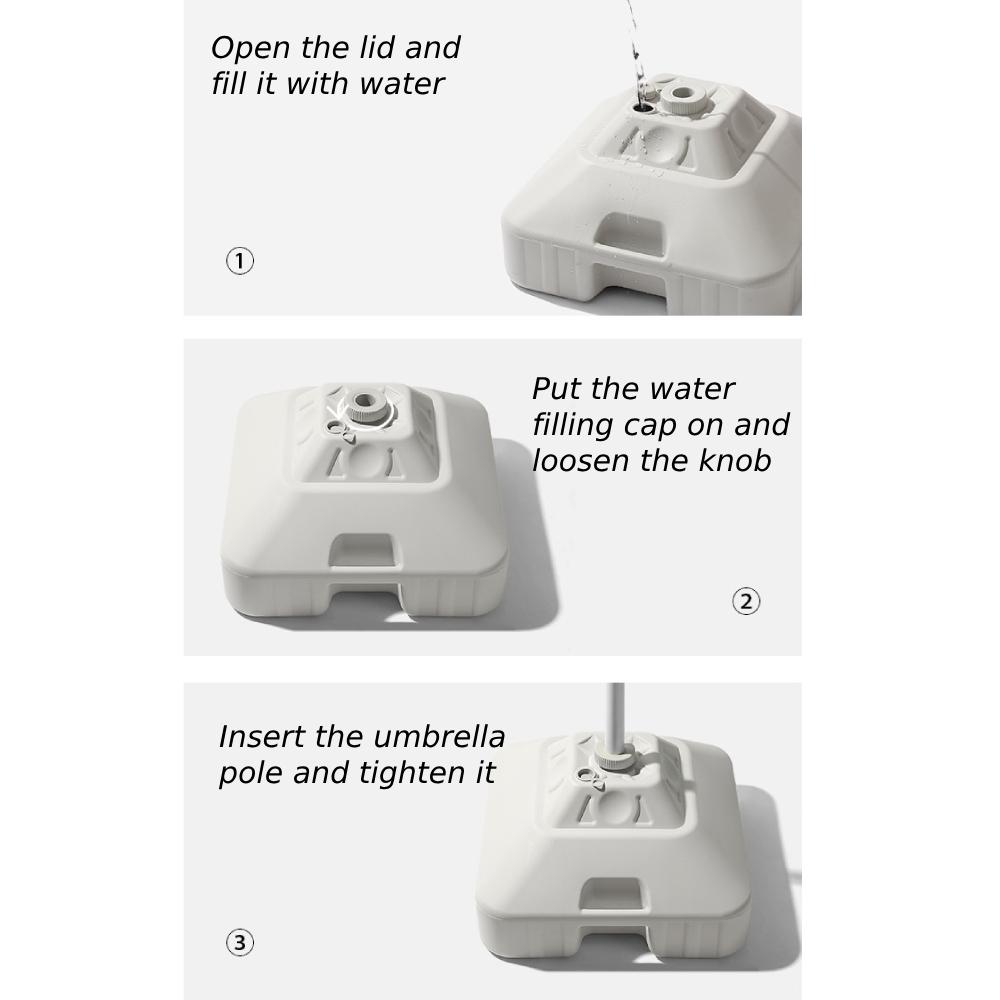 Open the lid and fill it with water

①

Put the water filling cap on and loosen the knob

②

Insert the umbrella pole and tighten it

③