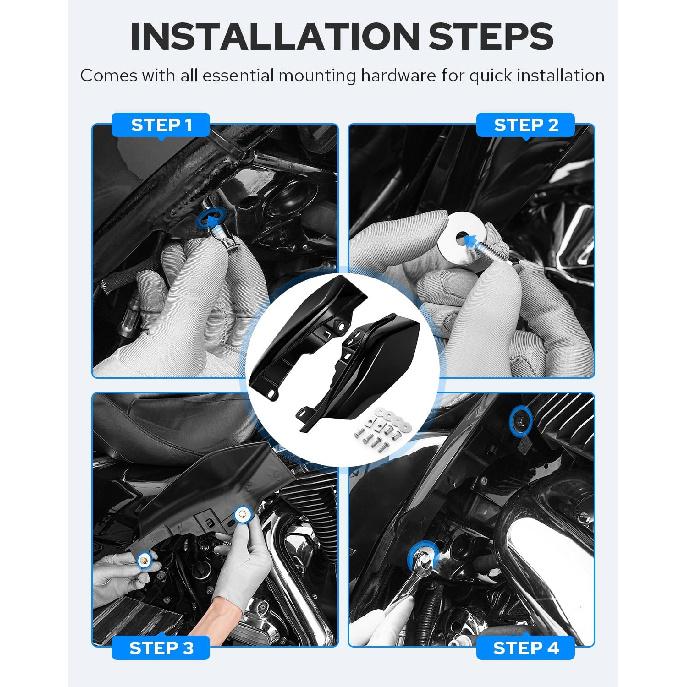 INSTALLATION STEPS

Comes with all essential mounting hardware for quick installation

STEP 1

STEP 2

STEP 3

STEP 4