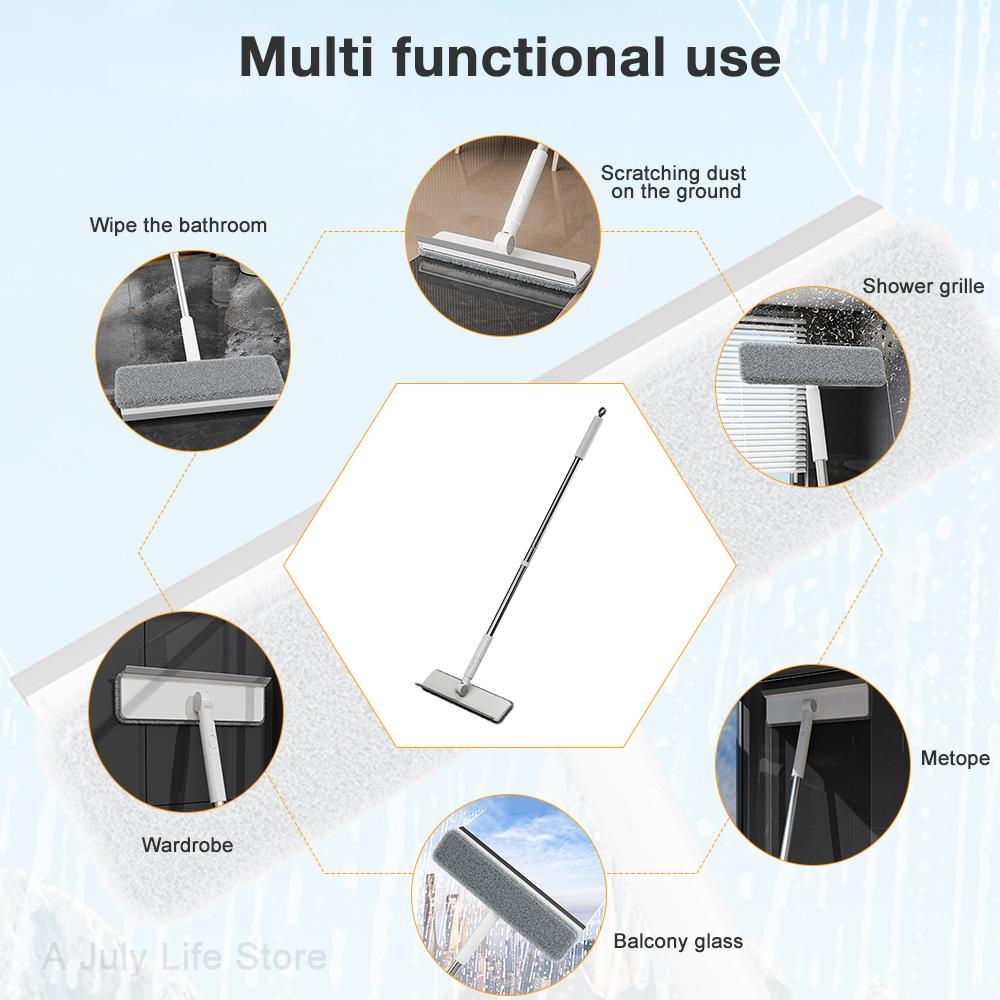 Multi functional use

Wipe the bathroom

Scratching dust on the ground

Shower grille

Wardrobe

Metope

Balcony glass

A July Life Store