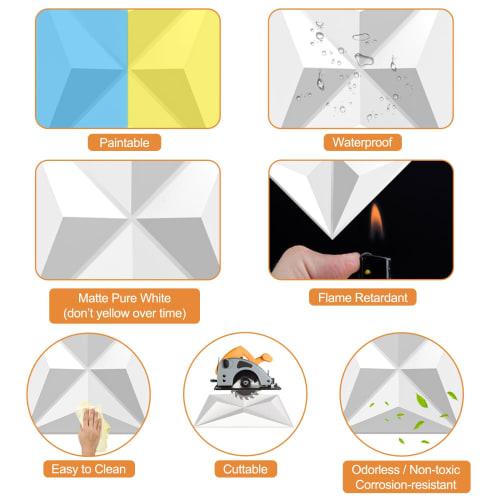 Paintable

Waterproof

Matte Pure White
(don't yellow over time)

Flame Retardant

Easy to Clean

Cuttable

Odorless / Non-toxic
Corrosion-resistant