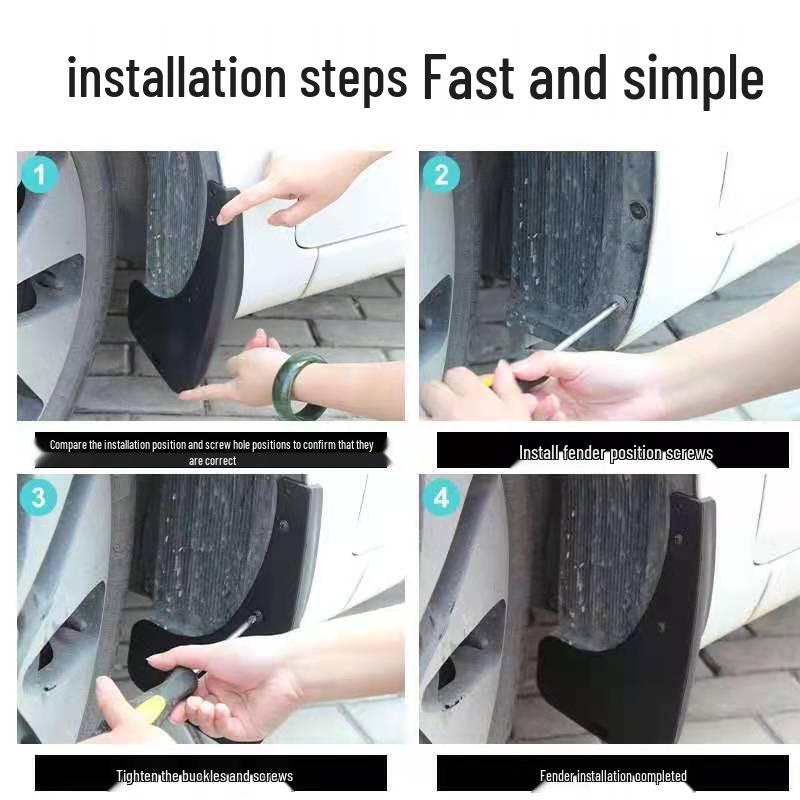 installation steps Fast and simple

1

Compare the installation position and screw hole positions to confirm that they are correct

2

Install fender position screws

3

Tighten the buckles and screws

4

Fender installation completed