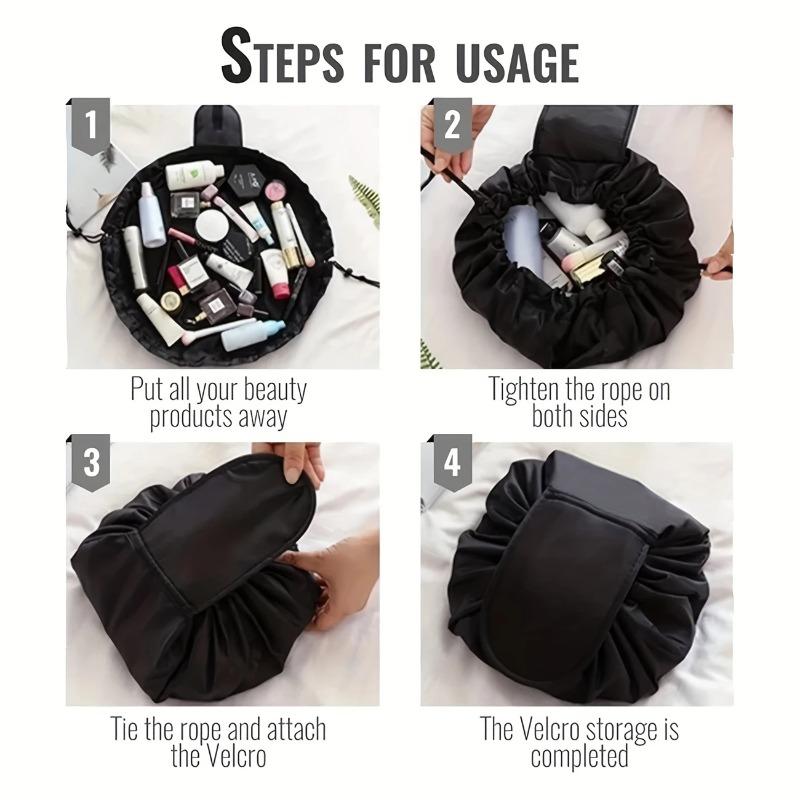 STEPS FOR USAGE

1

Put all your beauty products away

2

Tighten the rope on both sides

3

Tie the rope and attach the Velcro

4

The Velcro storage is completed