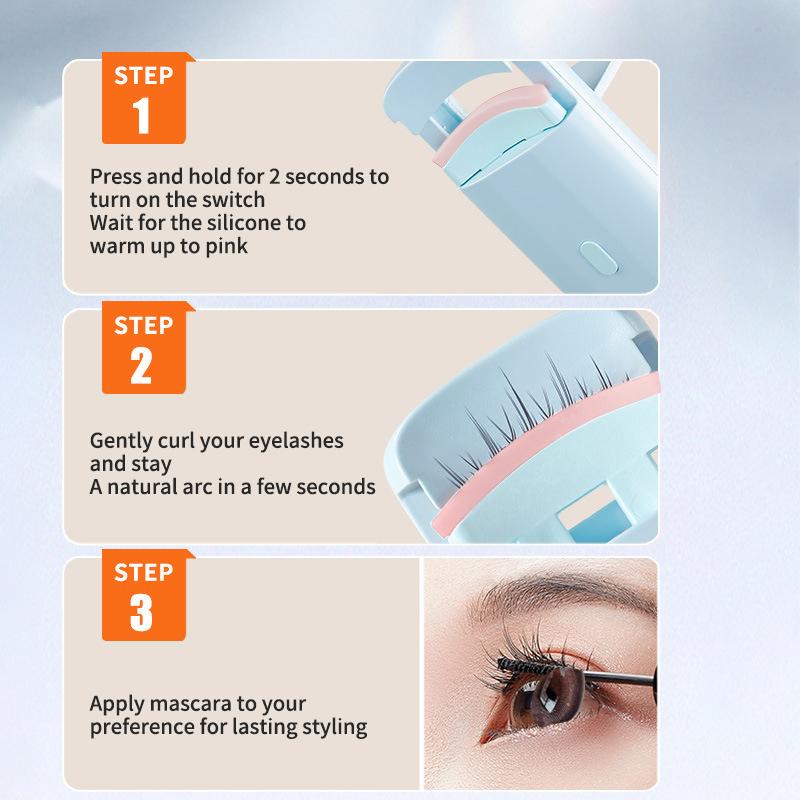 STEP
1

Press and hold for 2 seconds to turn on the switch
Wait for the silicone to warm up to pink

STEP
2

Gently curl your eyelashes and stay
A natural arc in a few seconds

STEP
3

Apply mascara to your preference for lasting styling