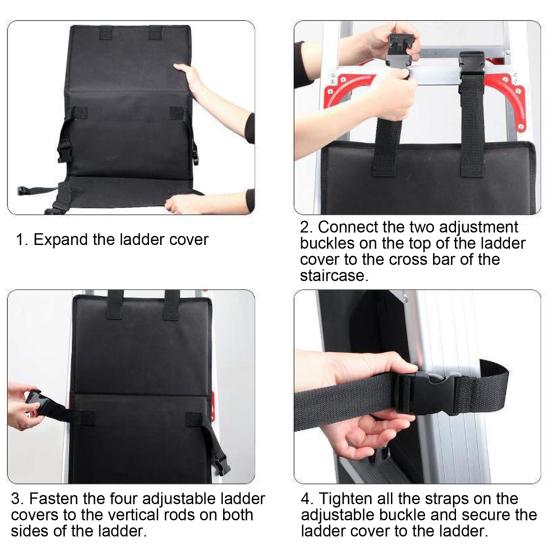 1. Expand the ladder cover

2. Connect the two adjustment buckles on the top of the ladder cover to the cross bar of the staircase.

3. Fasten the four adjustable ladder covers to the vertical rods on both sides of the ladder.

4. Tighten all the straps on the adjustable buckle and secure the ladder cover to the ladder.