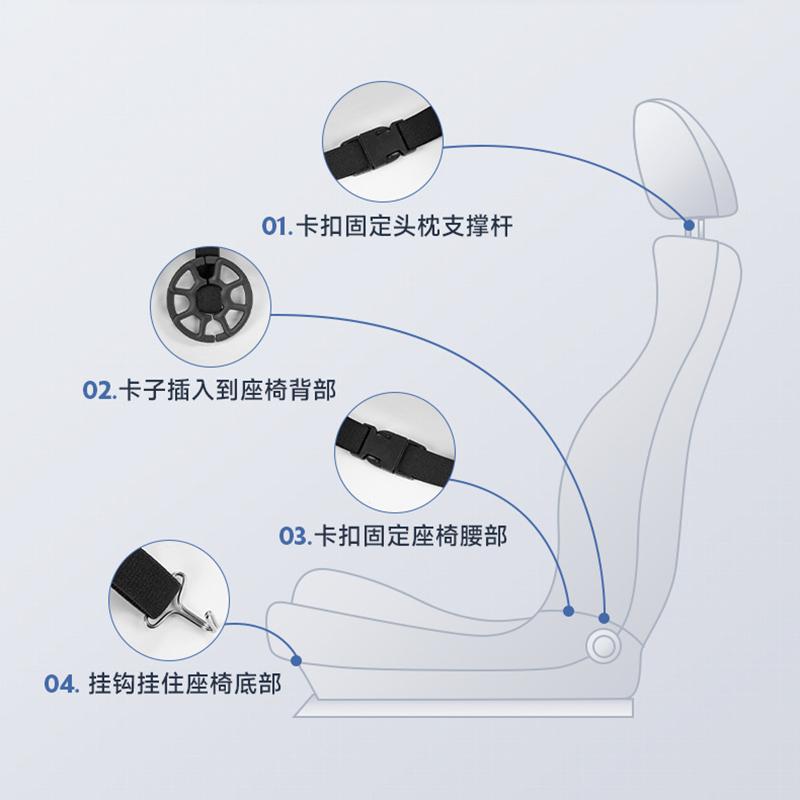 01. 卡扣固定头枕支撑杆

02. 卡子插入到座椅背部

03. 卡扣固定座椅腰部

04. 挂钩挂住座椅底部