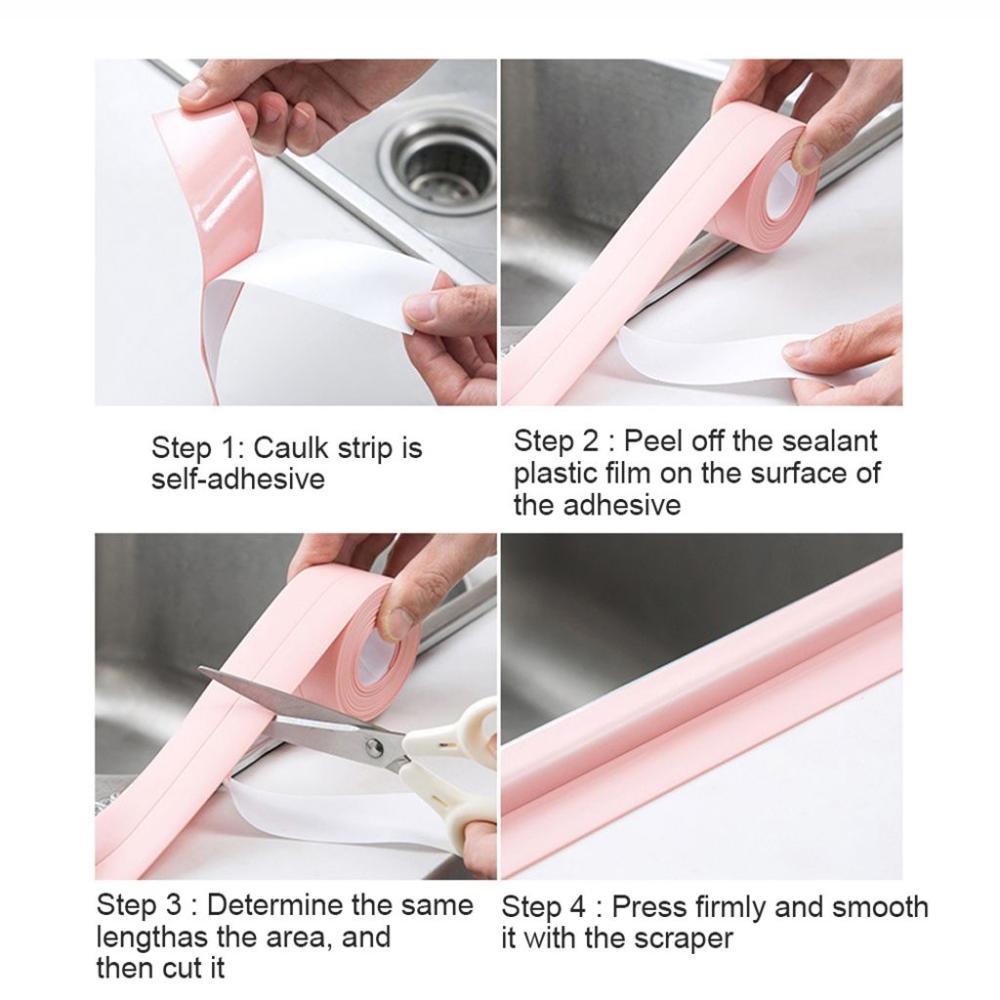 Step 1: Caulk strip is self-adhesive

Step 2 : Peel off the sealant plastic film on the surface of the adhesive

Step 3 : Determine the same lengthas the area, and then cut it

Step 4 : Press firmly and smooth it with the scraper