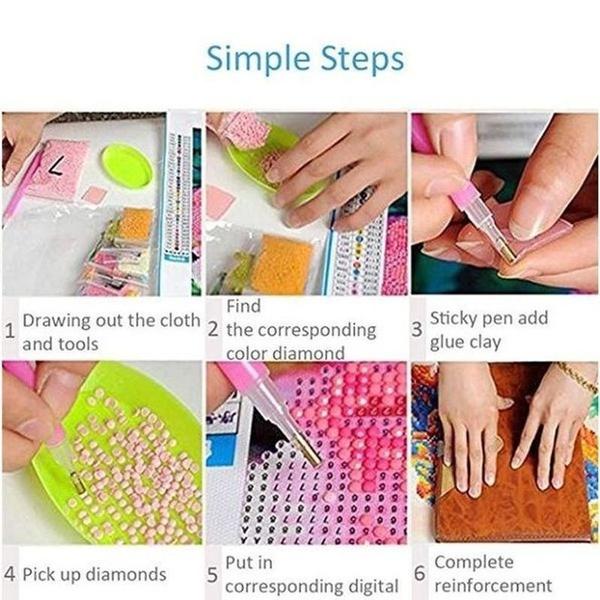 Simple Steps

1 Drawing out the cloth and tools

2 Find the corresponding color diamond

3 Sticky pen add glue clay

4 Pick up diamonds

5 Put in corresponding digital

6 Complete reinforcement