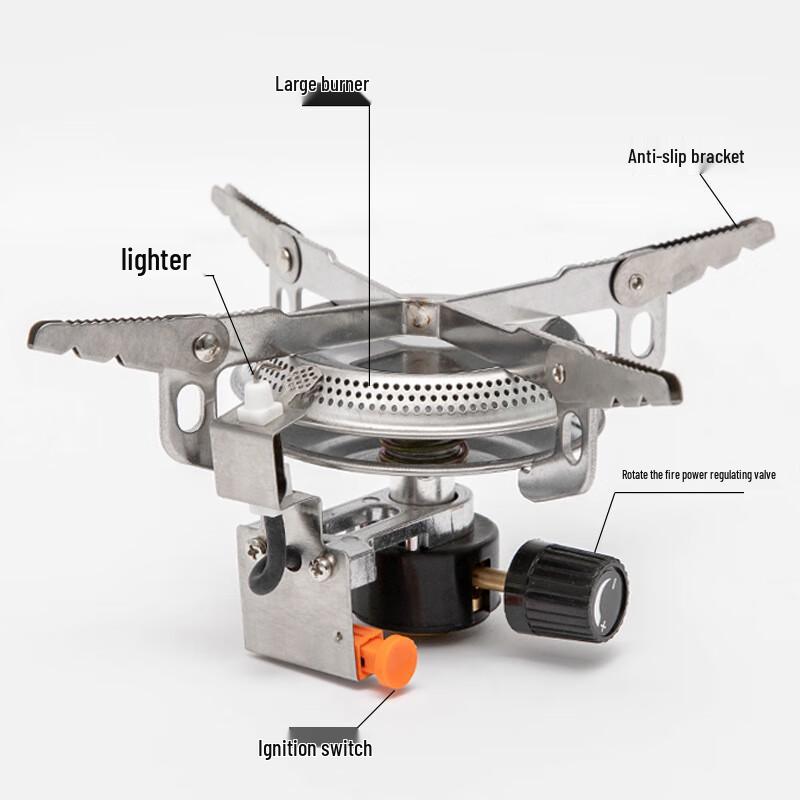 Large burner

Anti-slip bracket

lighter

Rotate the fire power regulating valve

Ignition switch