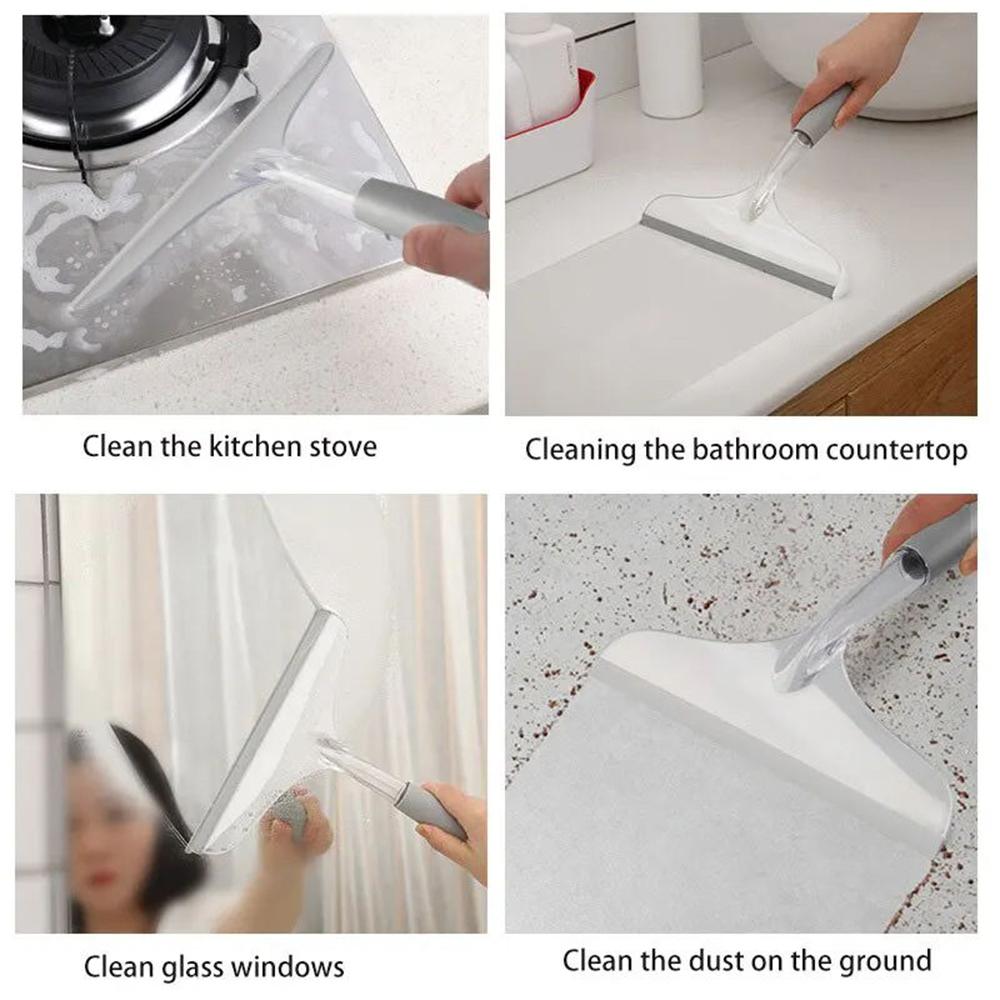 Clean the kitchen stove

Cleaning the bathroom countertop

Clean glass windows

Clean the dust on the ground