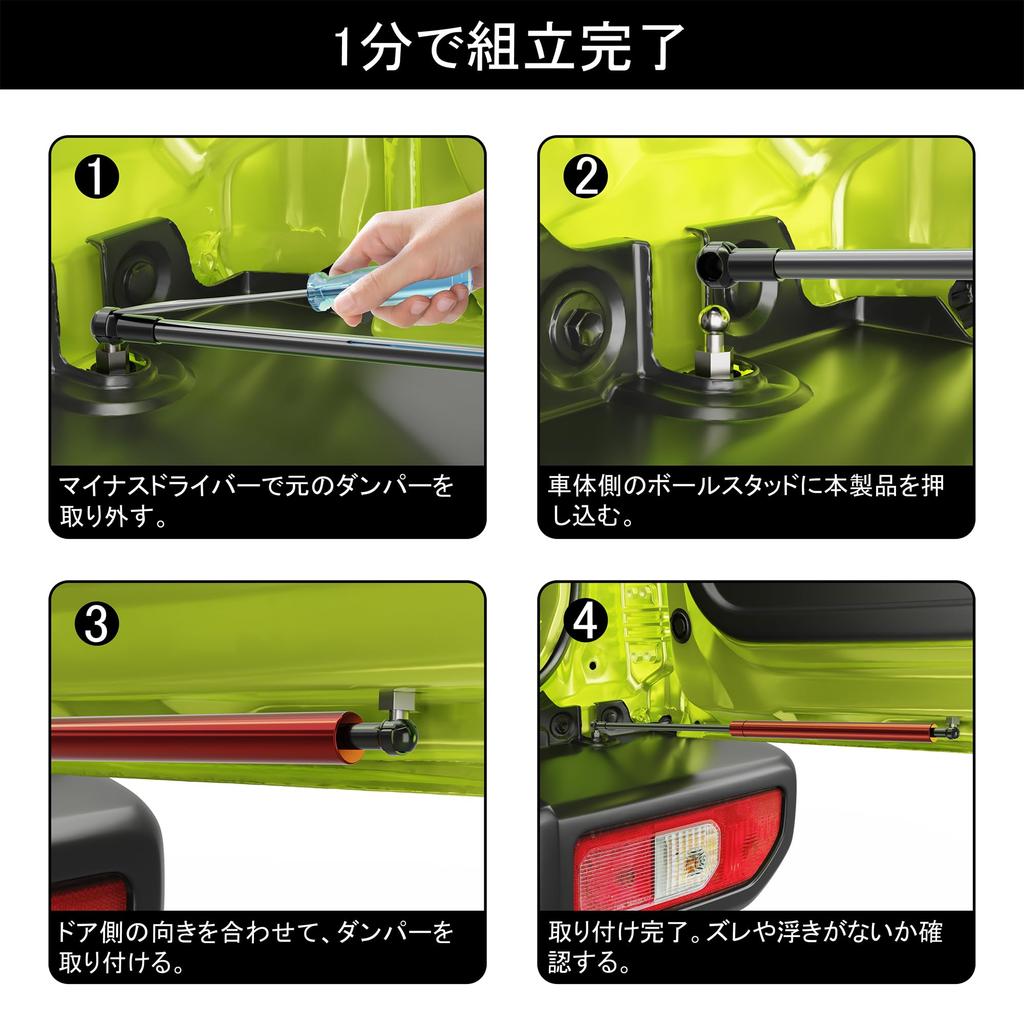 1分で組立完了

❶
マイナスドライバーで元のダンパーを取り外す。

❷
車体側のボールスタッドに本製品を押し込む。

❸
ドア側の向きを合わせて、ダンパーを取り付ける。

❹
取り付け完了。ズレや浮きがないか確認する。