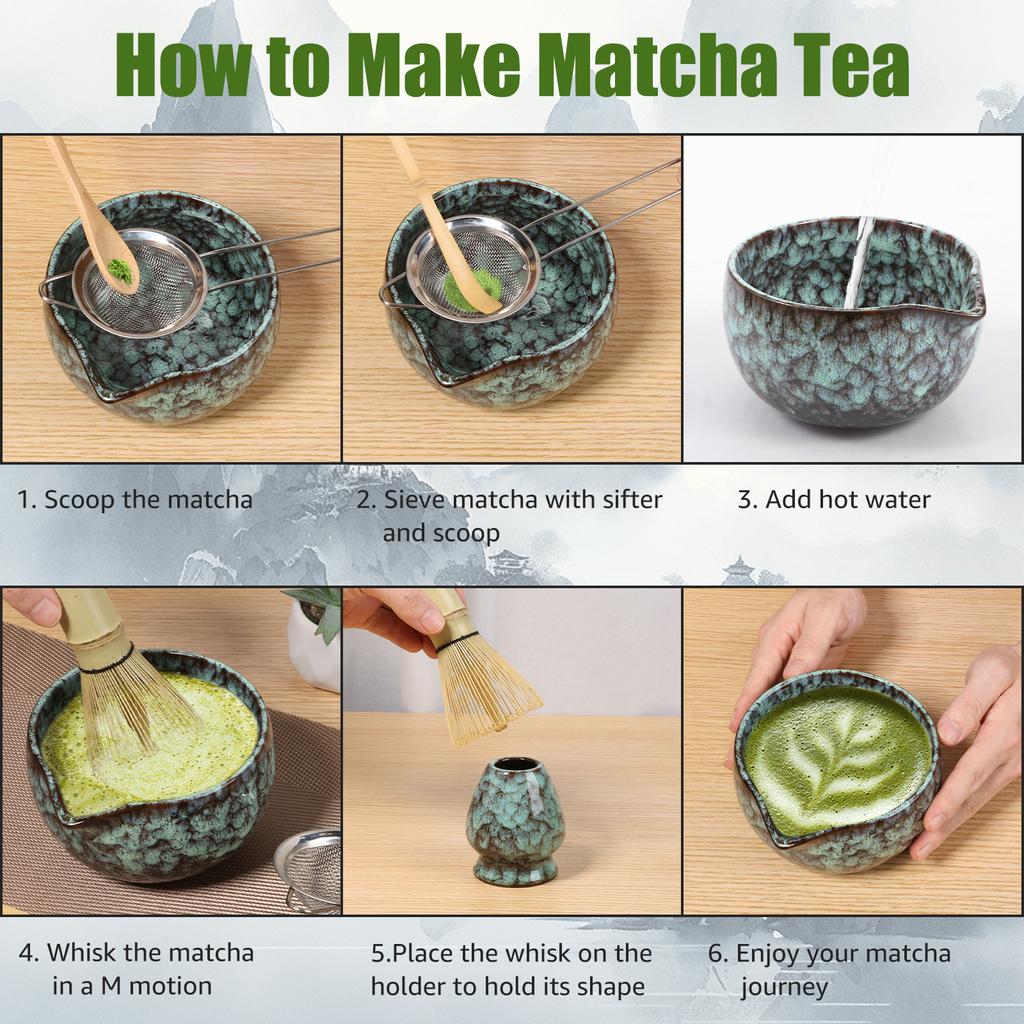 How to Make Matcha Tea

1. Scoop the matcha

2. Sieve matcha with sifter and scoop

3. Add hot water

4. Whisk the matcha in a M motion

5.Place the whisk on the holder to hold its shape

6. Enjoy your matcha journey