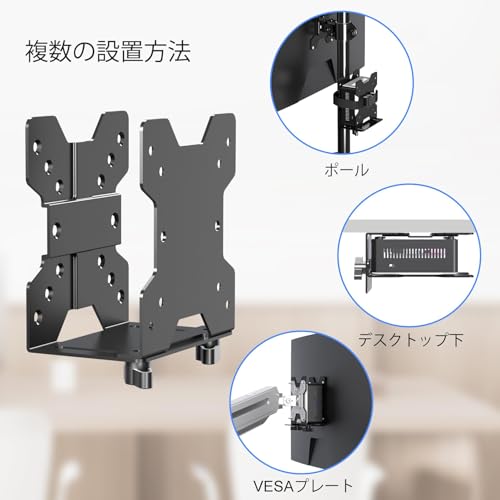 複数の設置方法

ポール

デスクトップ下

VESAプレート