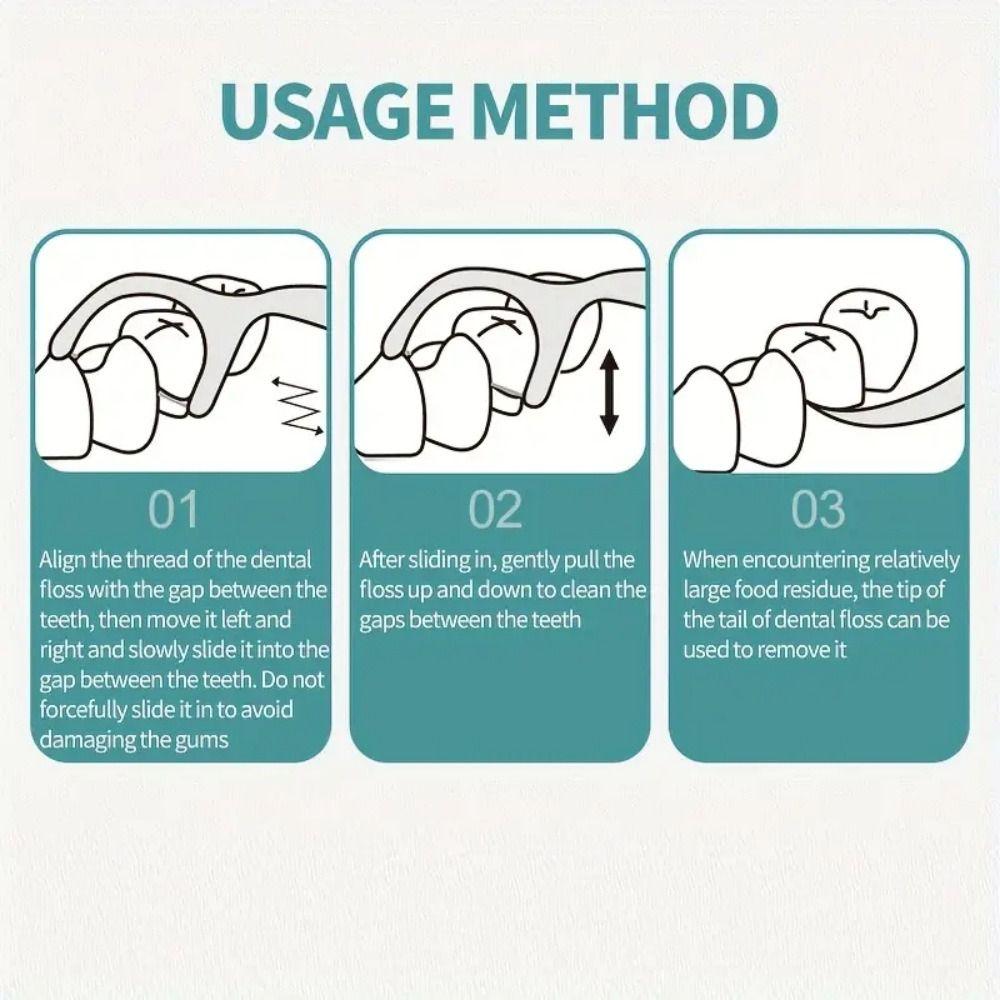 USAGE METHOD

01

Align the thread of the dental floss with the gap between the teeth, then move it left and right and slowly slide it into the gap between the teeth. Do not forcefully slide it in to avoid damaging the gums

02

After sliding in, gently pull the floss up and down to clean the gaps between the teeth

03

When encountering relatively large food residue, the tip of the tail of dental floss can be used to remove it