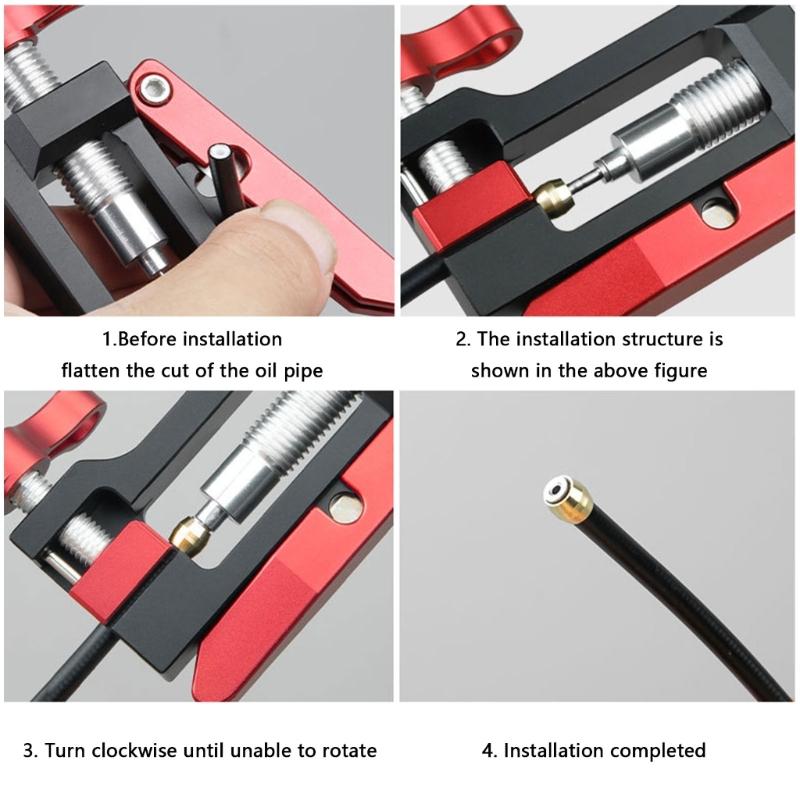 1.Before installation
flatten the cut of the oil pipe

2. The installation structure is
shown in the above figure

3. Turn clockwise until unable to rotate

4. Installation completed